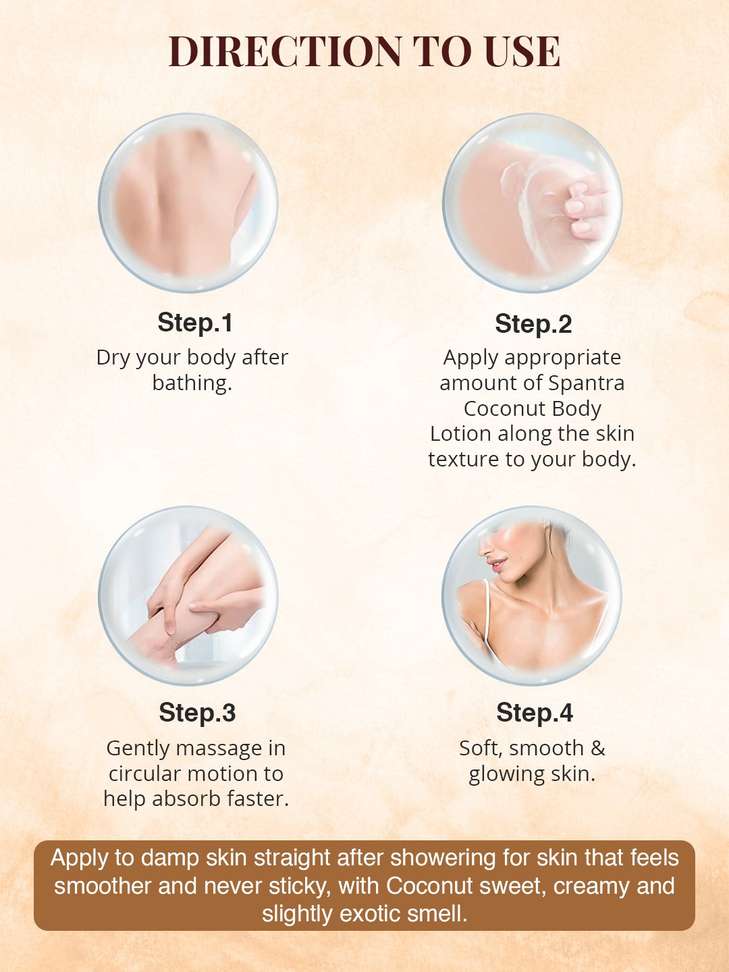 DIRECTION TO USE

Step.1
Dry your body after bathing.

Step.2
Apply appropriate amount of Spantra Coconut Body Lotion along the skin texture to your body.

Step.3
Gently massage in circular motion to help absorb faster.

Step.4
Soft, smooth & glowing skin.

Apply to damp skin straight after showering for skin that feels smoother and never sticky, with Coconut sweet, creamy and slightly exotic smell.