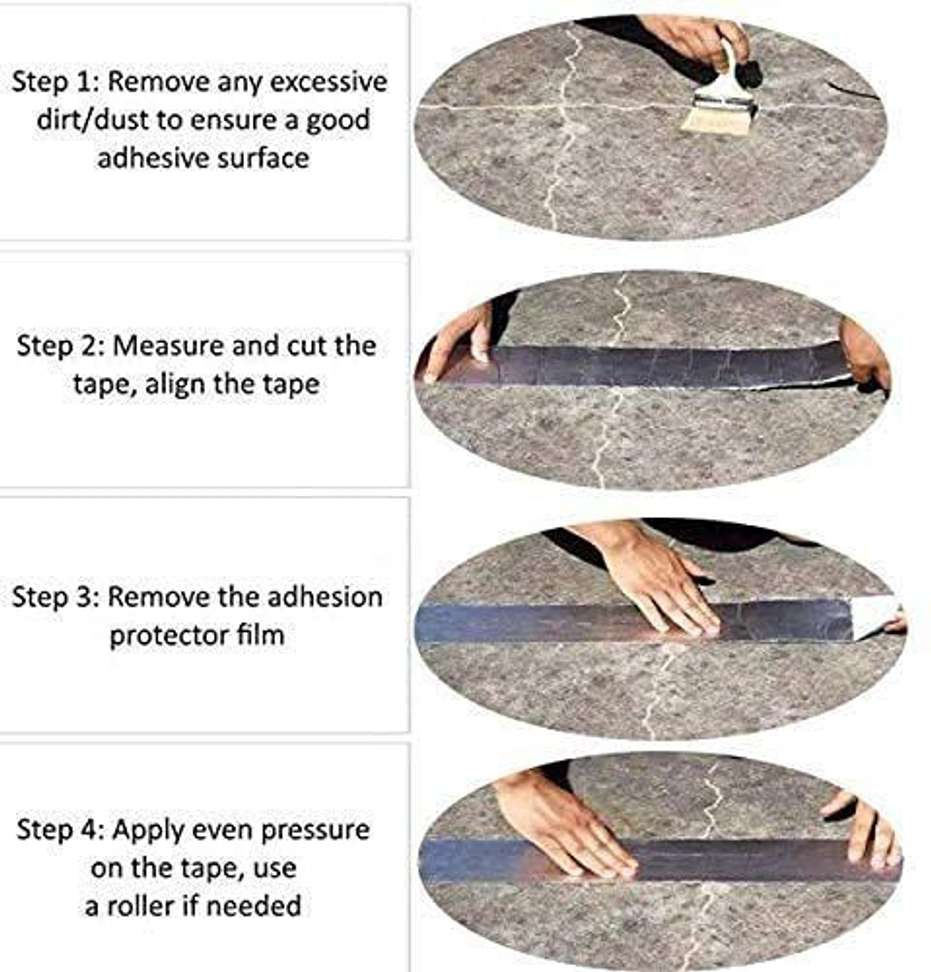 Step 1: Remove any excessive dirt/dust to ensure a good adhesive surface

Step 2: Measure and cut the tape, align the tape

Step 3: Remove the adhesion protector film

Step 4: Apply even pressure on the tape, use a roller if needed