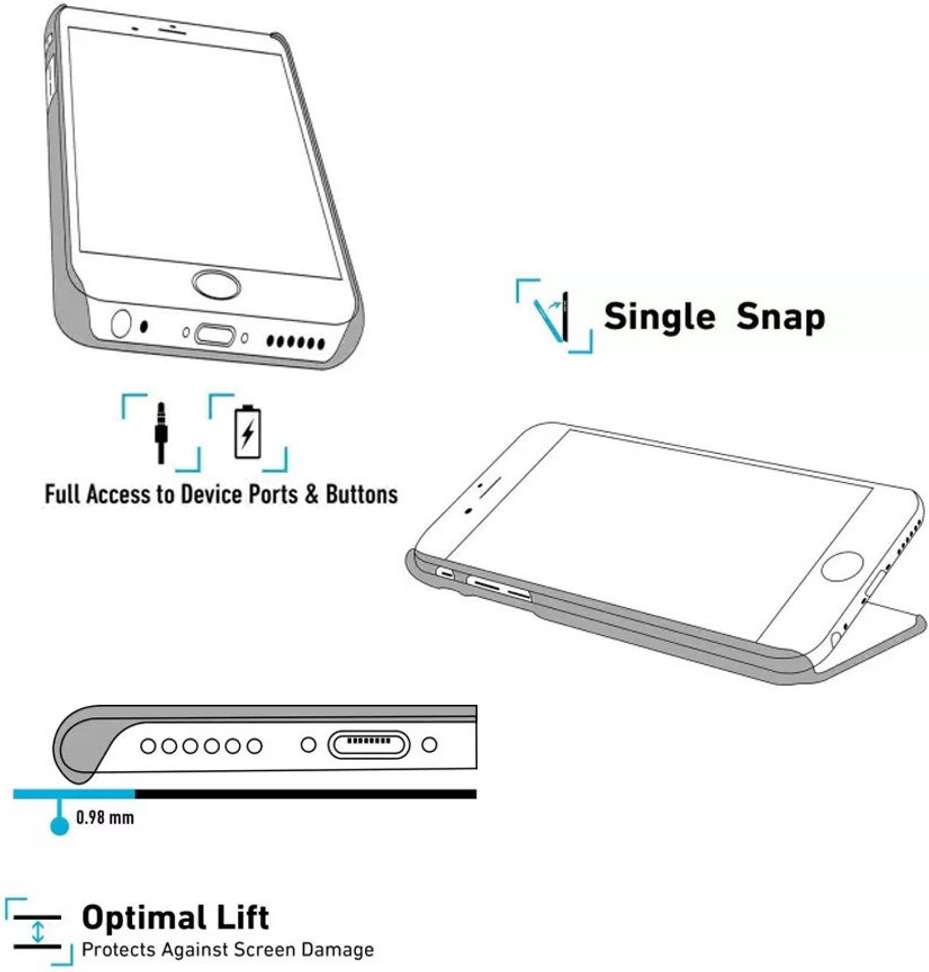 Single Snap

Full Access to Device Ports & Buttons

0.98 mm

Optimal Lift
Protects Against Screen Damage