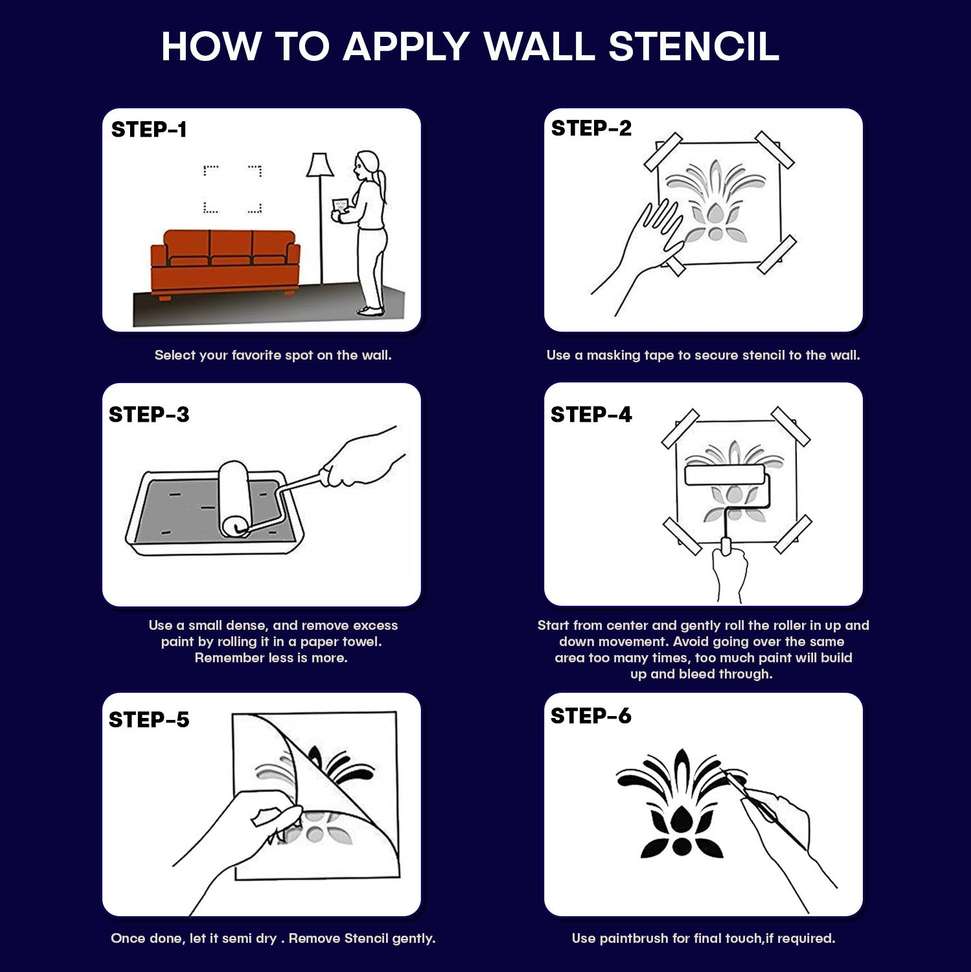 HOW TO APPLY WALL STENCIL

STEP-1

Select your favorite spot on the wall.

STEP-2

Use a masking tape to secure stencil to the wall.

STEP-3

Use a small dense, and remove excess paint by rolling it in a paper towel. Remember less is more.

STEP-4

Start from center and gently roll the roller in up and down movement. Avoid going over the same area too many times, too much paint will build up and bleed through.

STEP-5

Once done, let it semi dry . Remove Stencil gently.

STEP-6

Use paintbrush for final touch,if required.