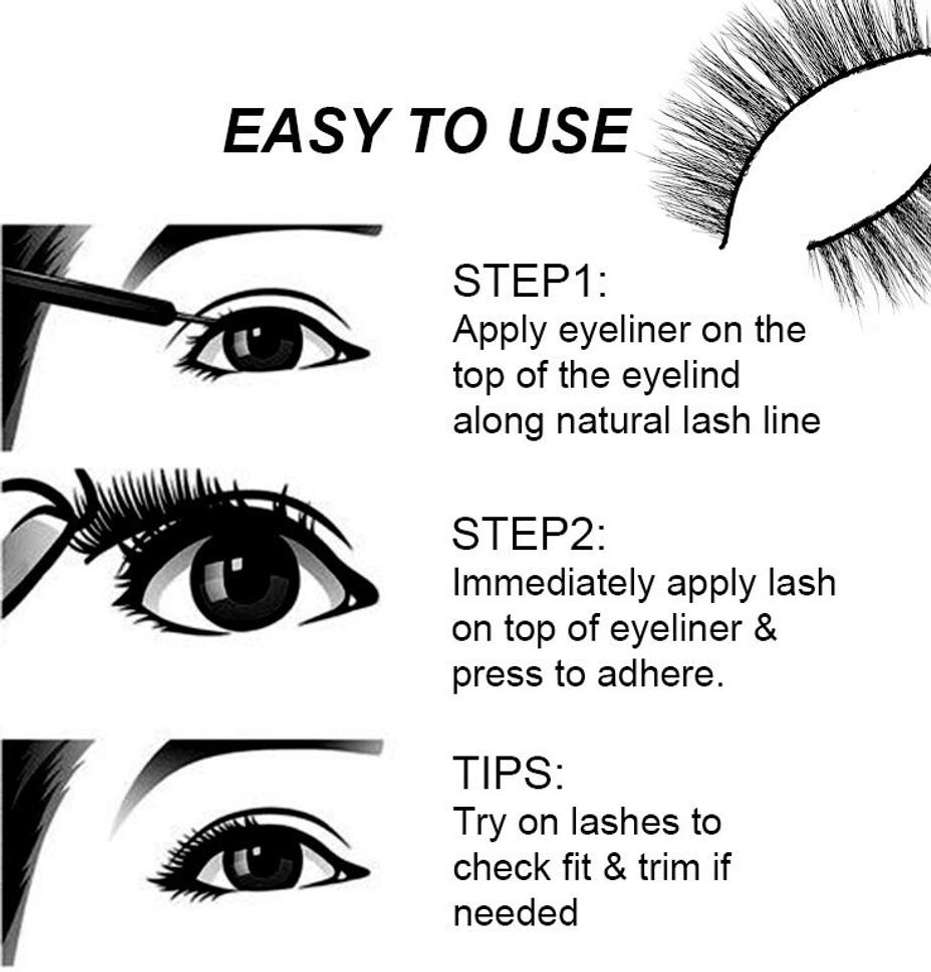 EASY TO USE

STEP1:
Apply eyeliner on the top of the eyelind along natural lash line

STEP2:
Immediately apply lash on top of eyeliner & press to adhere.

TIPS:
Try on lashes to check fit & trim if needed