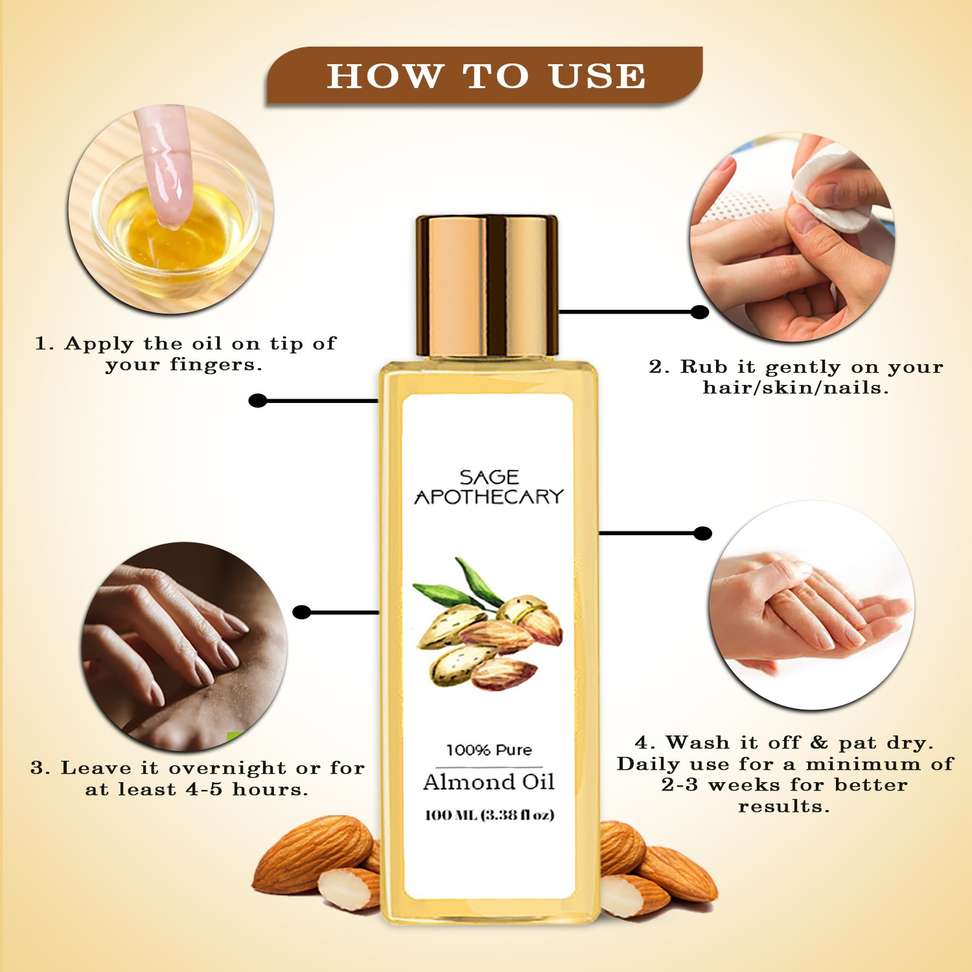 HOW TO USE

1. Apply the oil on tip of your fingers.

2. Rub it gently on your hair/skin/nails.

SAGE APOTHECARY

100% Pure

Almond Oil

100 ML (3.38 fl oz)

3. Leave it overnight or for at least 4-5 hours.

4. Wash it off & pat dry. Daily use for a minimum of 2-3 weeks for better results.