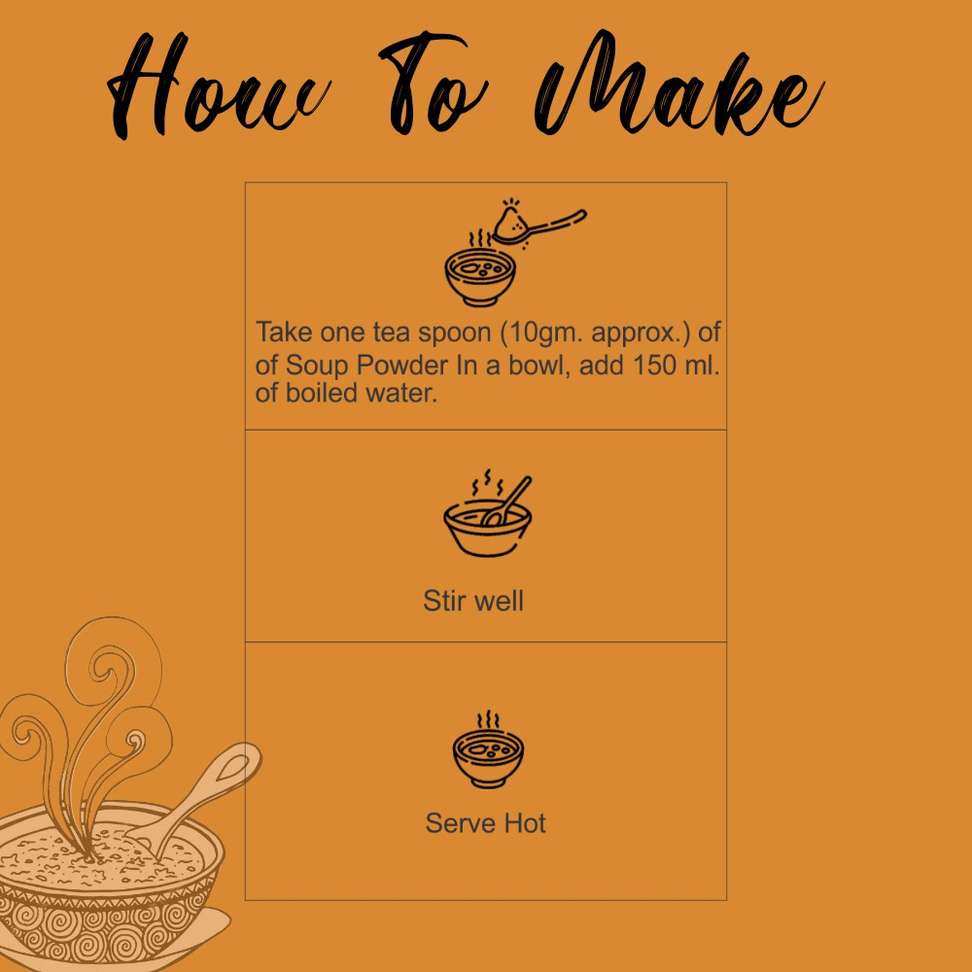 How To Make

Take one tea spoon (10gm. approx.) of of Soup Powder In a bowl, add 150 ml. of boiled water.

Stir well

Serve Hot