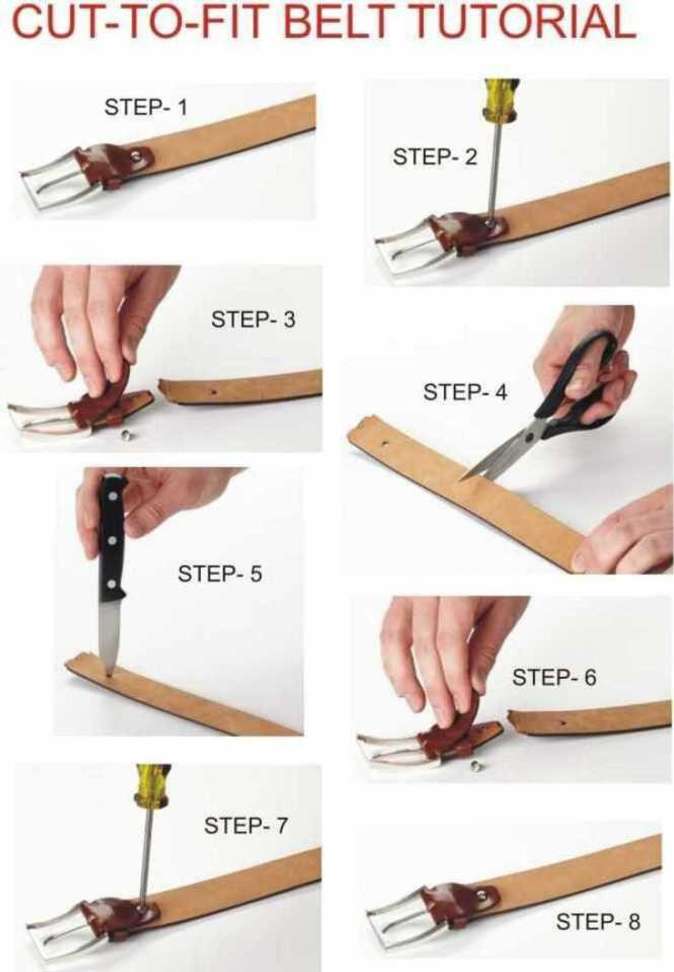 CUT-TO-FIT BELT TUTORIAL

STEP- 1

STEP- 2

STEP- 3

STEP- 4

STEP- 5

STEP- 6

STEP- 7

STEP- 8