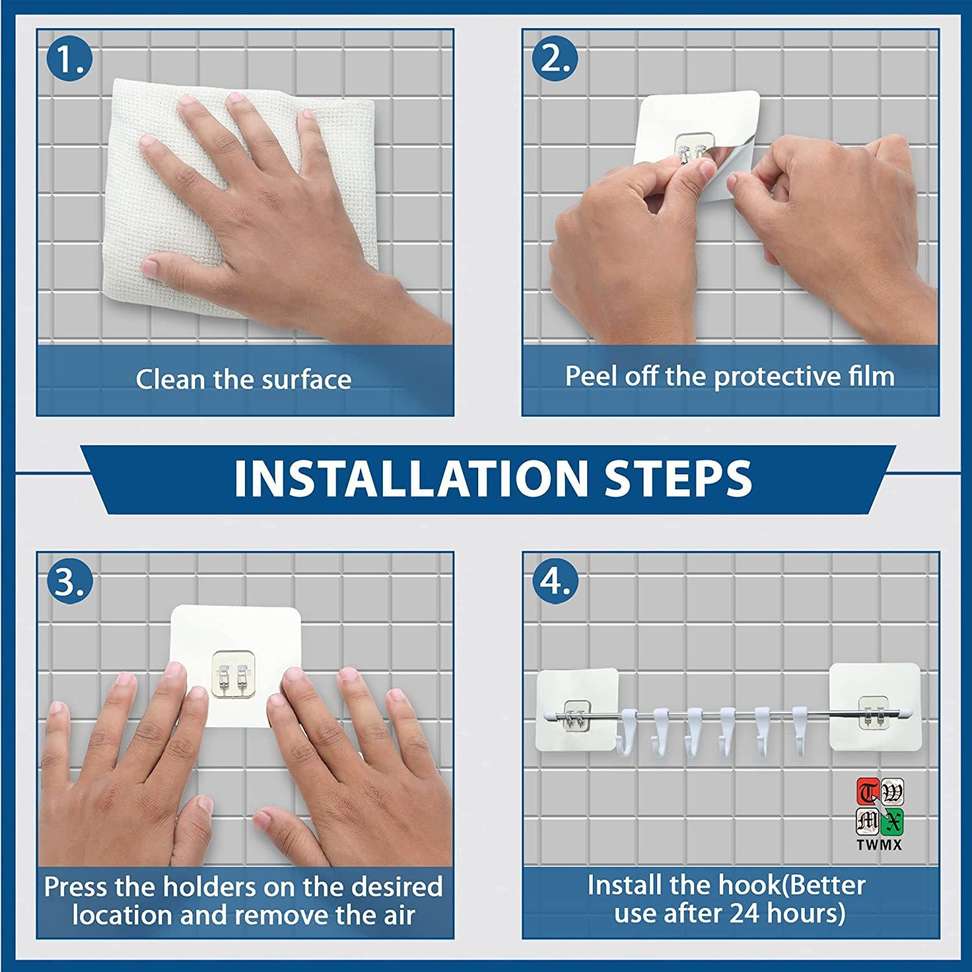 1.

Clean the surface

2.

Peel off the protective film

INSTALLATION STEPS

3.

Press the holders on the desired location and remove the air

4.

T W M X
TWMX

Install the hook(Better use after 24 hours)