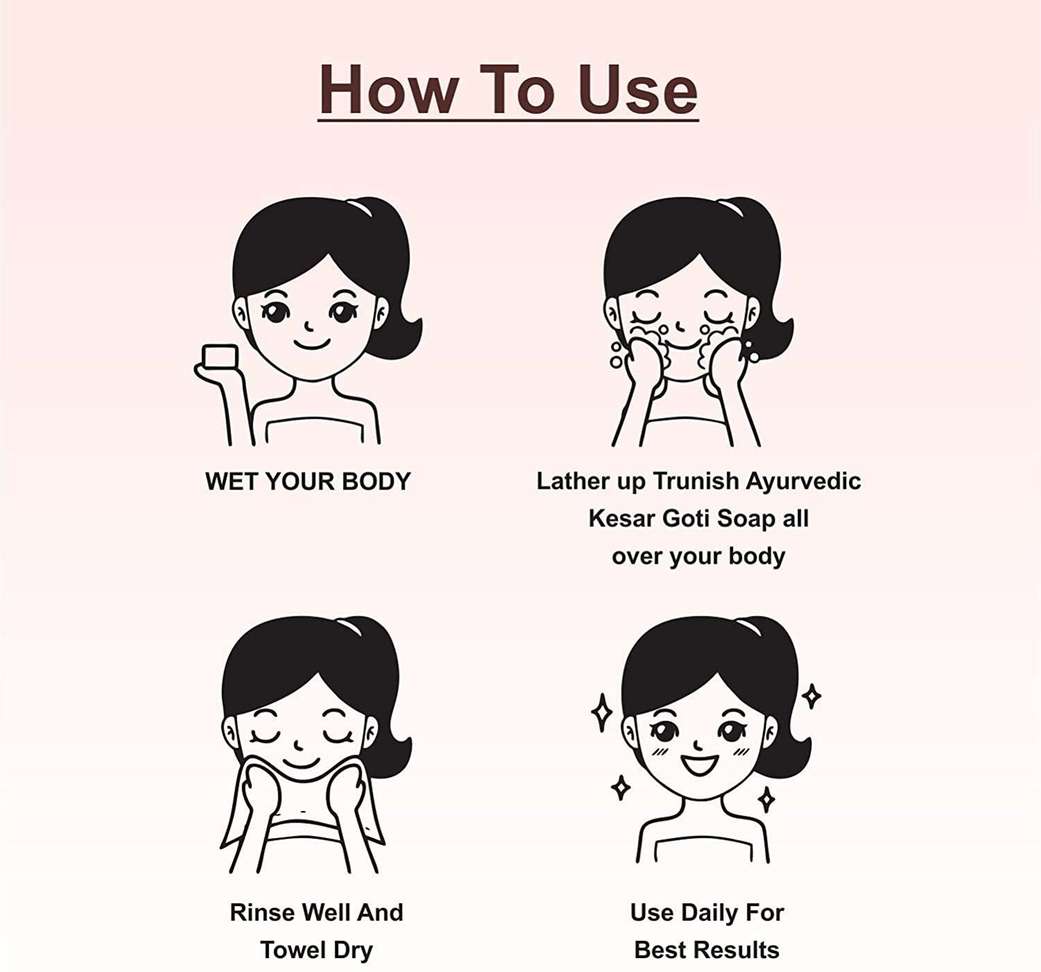 How To Use

WET YOUR BODY

Lather up Trunish Ayurvedic Kesar Goti Soap all over your body

Rinse Well And Towel Dry

Use Daily For Best Results