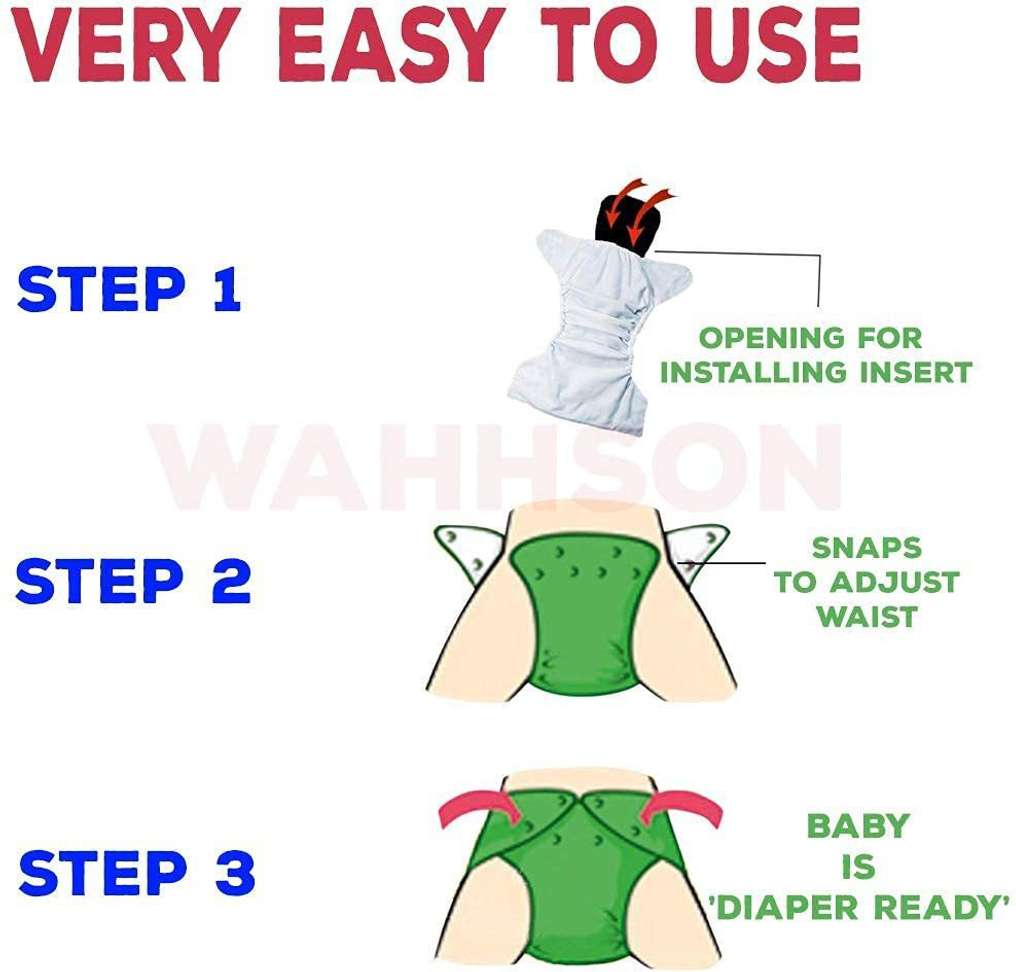 VERY EASY TO USE

STEP 1

OPENING FOR INSTALLING INSERT

WAHHSON

STEP 2

SNAPS TO ADJUST WAIST

STEP 3

BABY IS 'DIAPER READY'