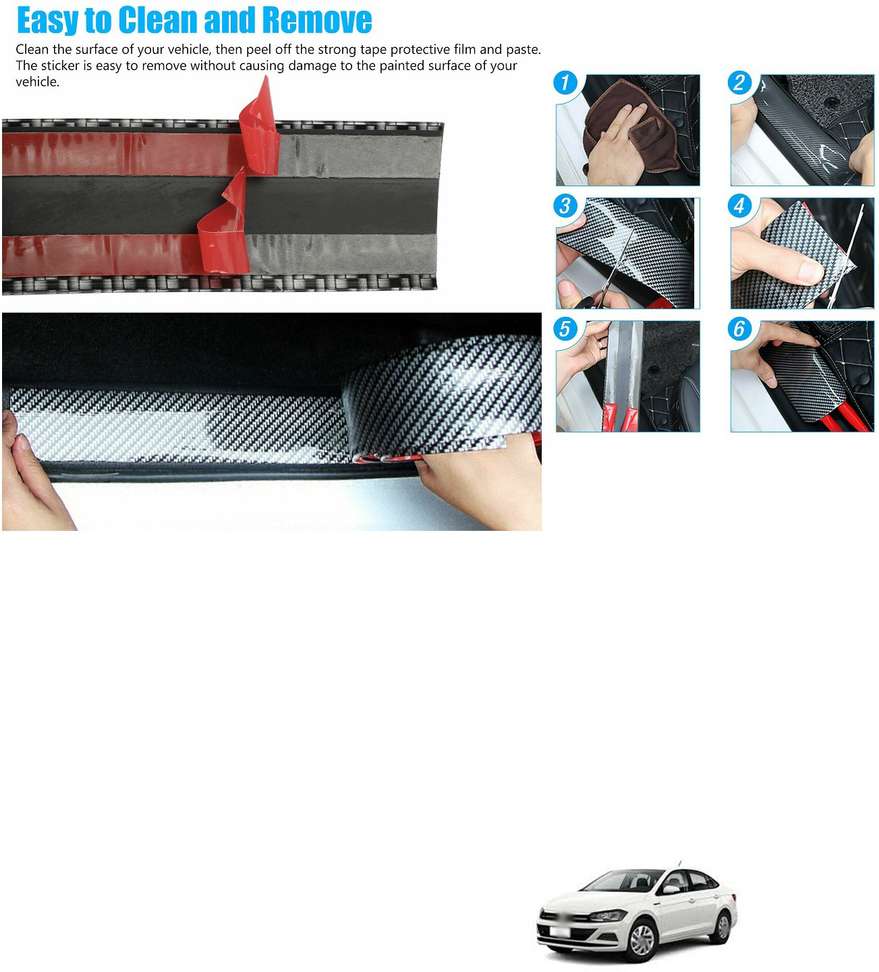 Easy to Clean and Remove

Clean the surface of your vehicle, then peel off the strong tape protective film and paste. The sticker is easy to remove without causing damage to the painted surface of your vehicle.

1

2

3

4

5

6