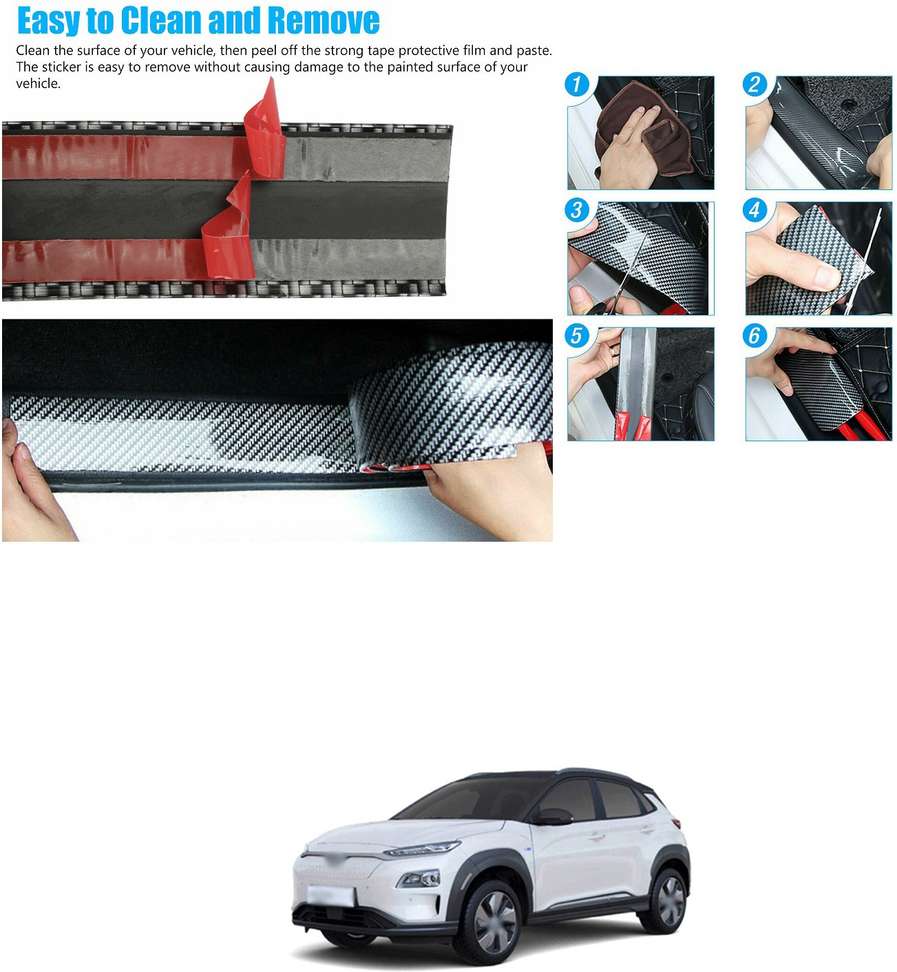 Easy to Clean and Remove

Clean the surface of your vehicle, then peel off the strong tape protective film and paste. The sticker is easy to remove without causing damage to the painted surface of your vehicle.

1

2

3

4

5

6