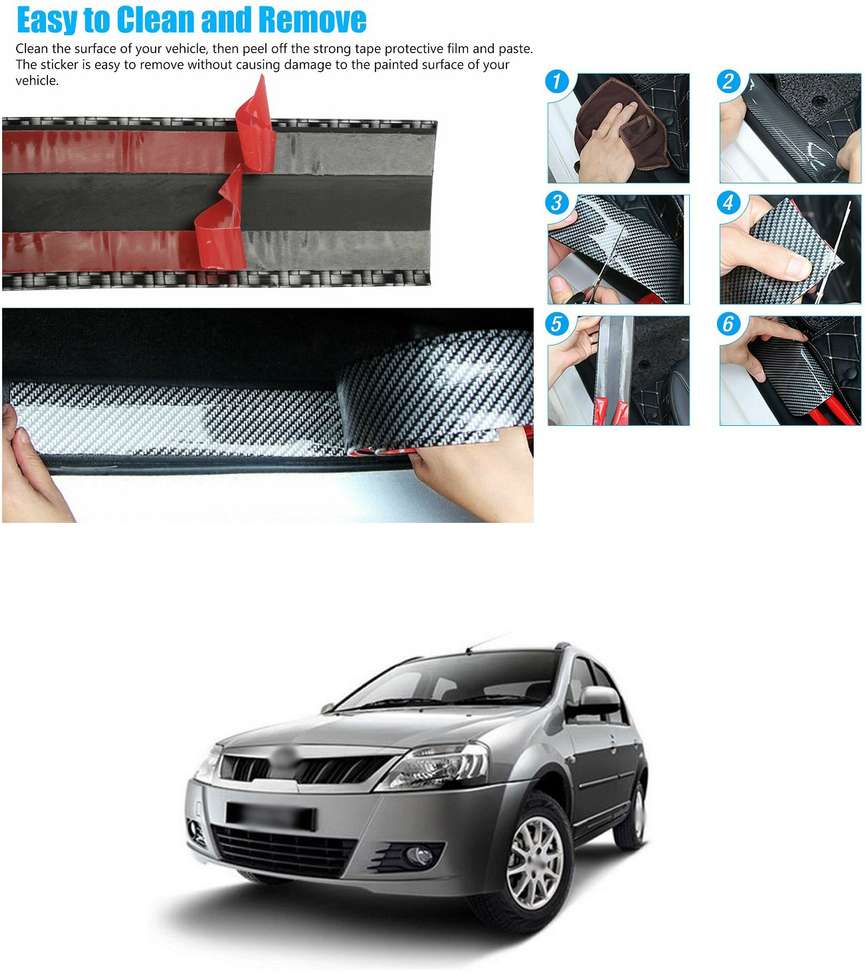 Easy to Clean and Remove

Clean the surface of your vehicle, then peel off the strong tape protective film and paste. The sticker is easy to remove without causing damage to the painted surface of your vehicle.

1

2

3

4

5

6