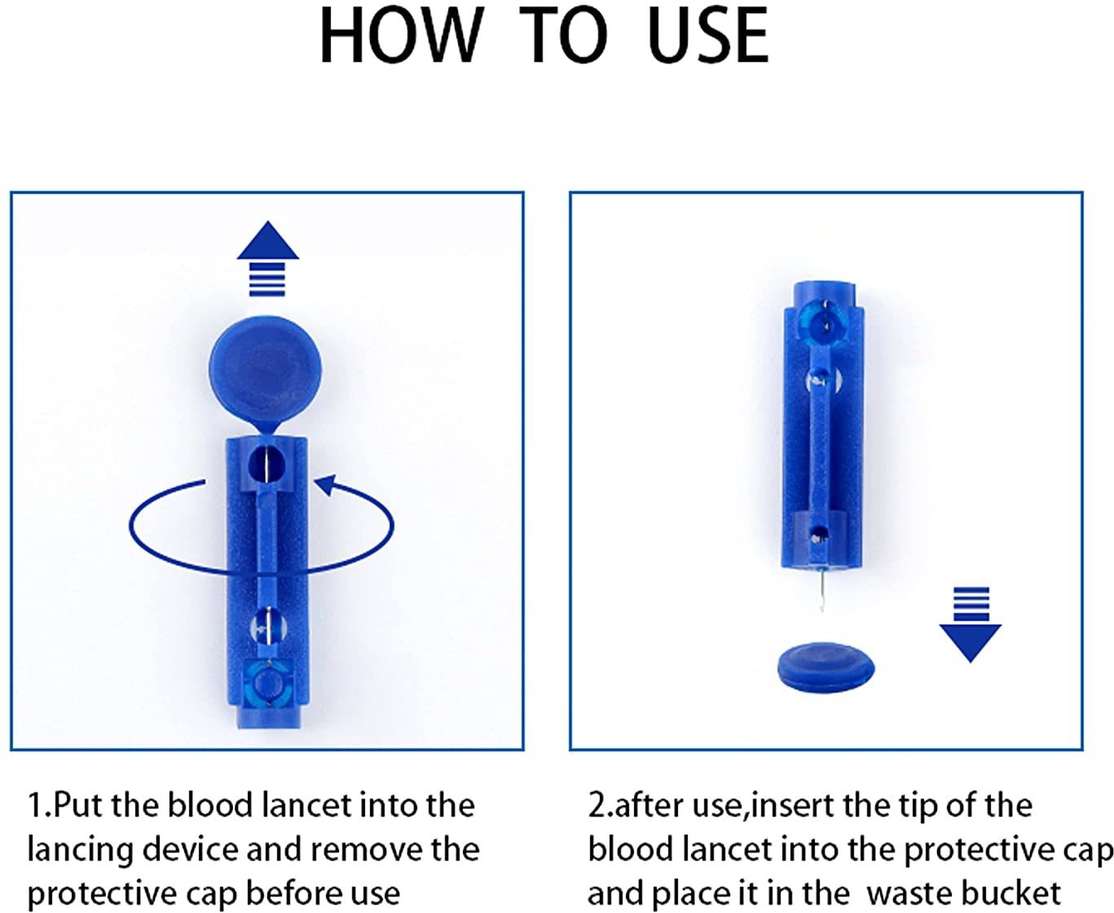 HOW TO USE

1.Put the blood lancet into the lancing device and remove the protective cap before use

2.after use,insert the tip of the blood lancet into the protective cap and place it in the  waste bucket