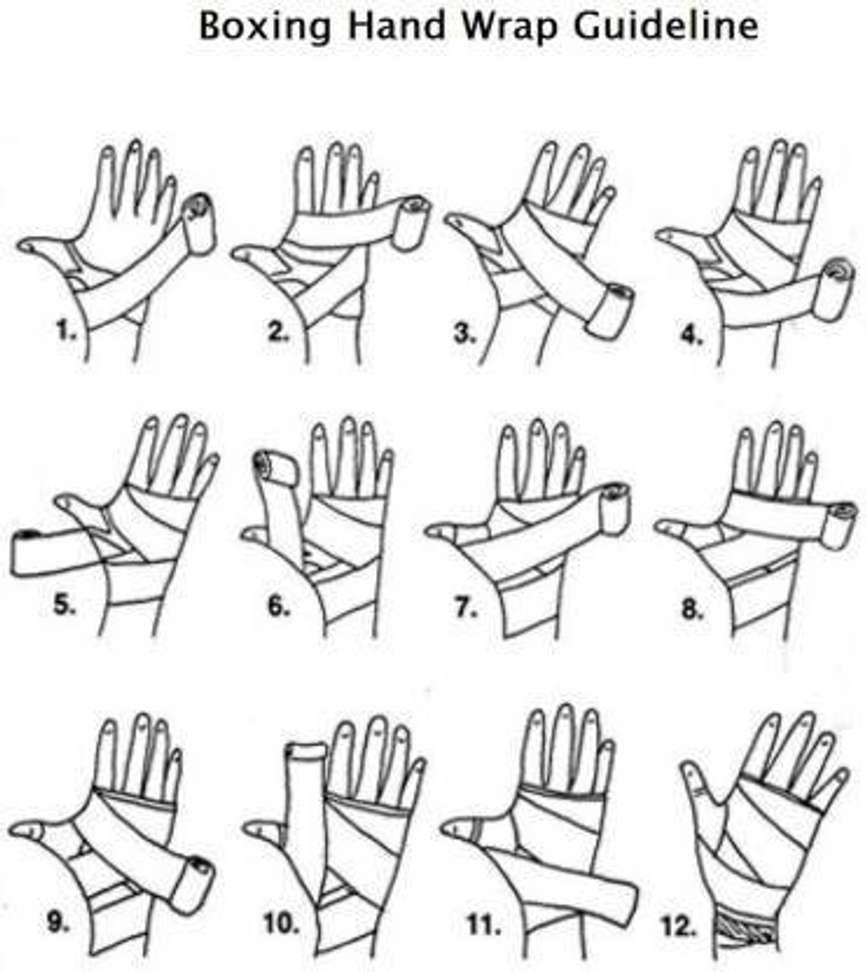 Boxing Hand Wrap Guideline

1.

2.

3.

4.

5.

6.

7.

8.

9.

10.

11.

12.