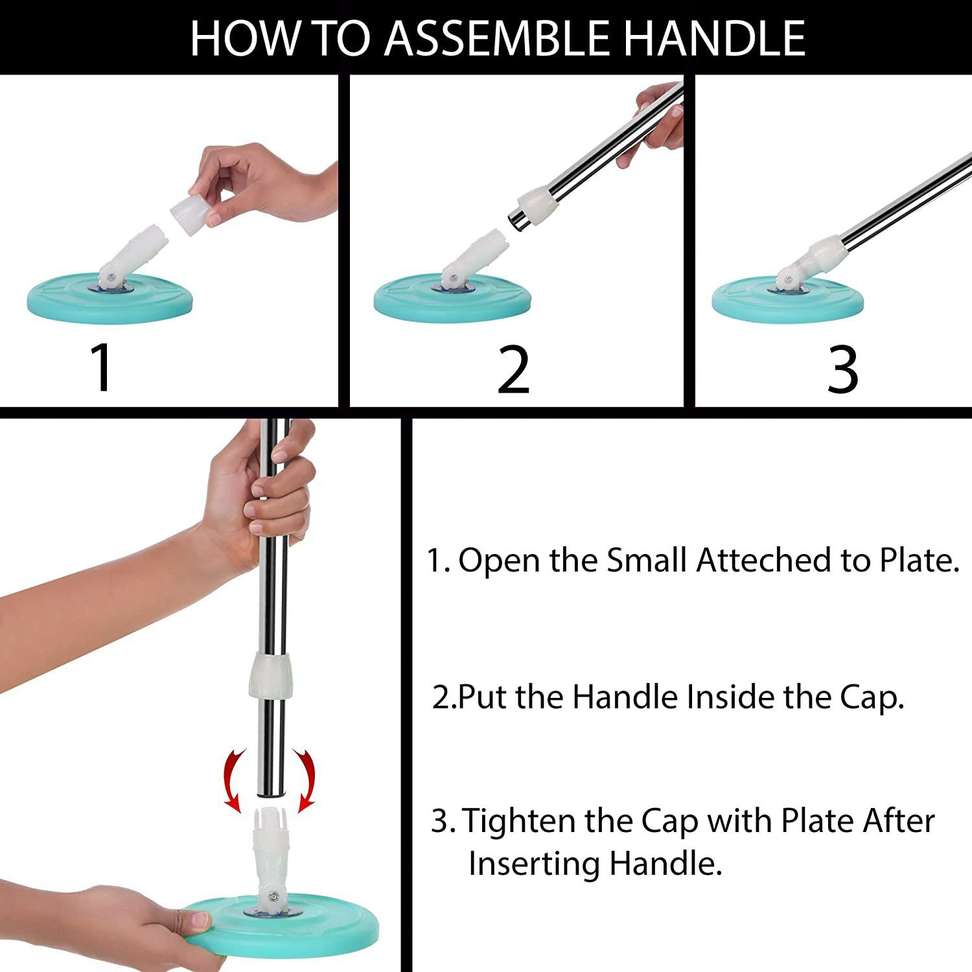 HOW TO ASSEMBLE HANDLE

1

2

3

1. Open the Small Atteched to Plate.

2.Put the Handle Inside the Cap.

3. Tighten the Cap with Plate After Inserting Handle.