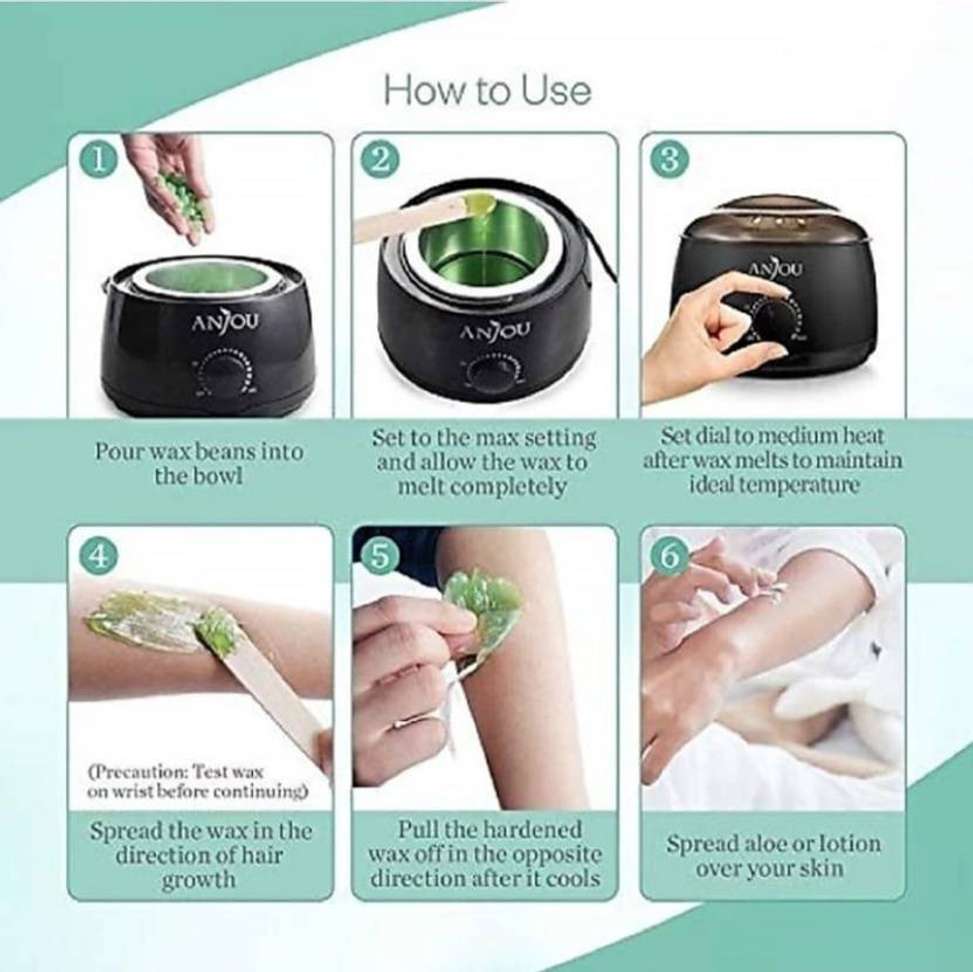 How to Use

1

ANJOU

Pour wax beans into the bowl

2

ANJOU

Set to the max setting and allow the wax to melt completely

3

ANJOU

Set dial to medium heat after wax melts to maintain ideal temperature

4

(Precaution: Test wax on wrist before continuing)

Spread the wax in the direction of hair growth

5

Pull the hardened wax off in the opposite direction after it cools

6

Spread aloe or lotion over your skin