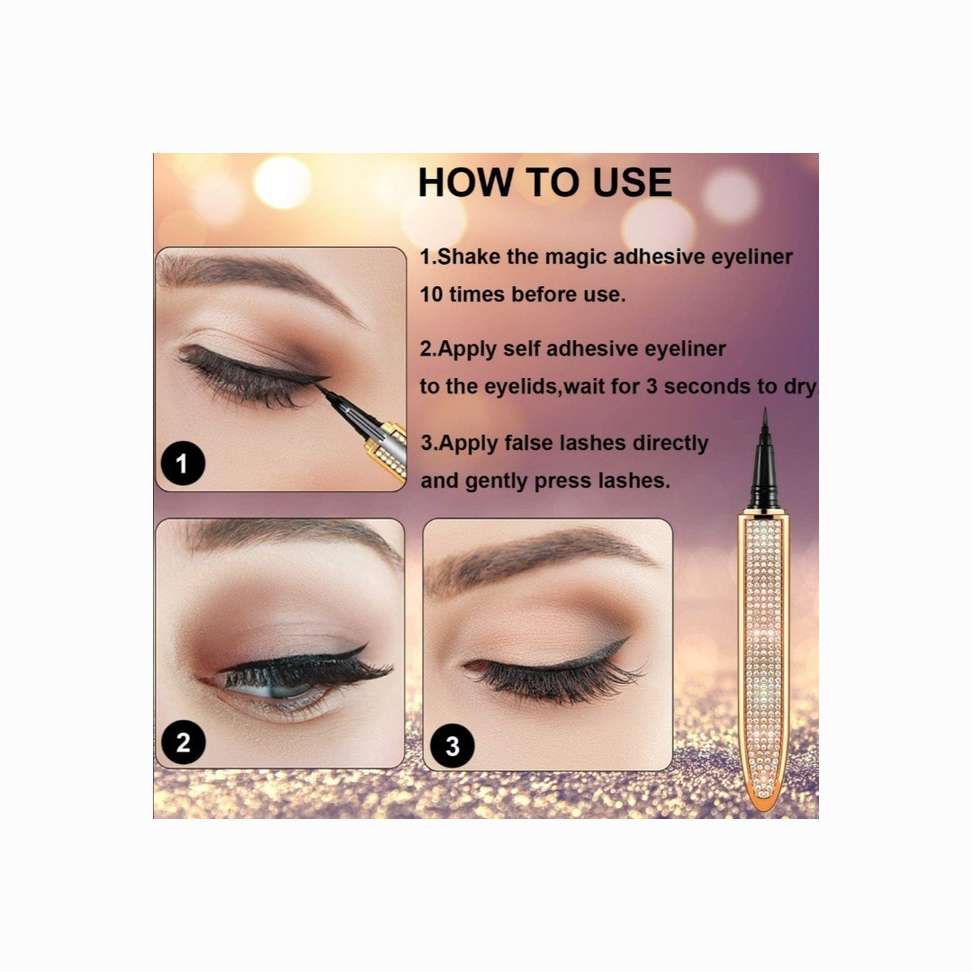 HOW TO USE

1.Shake the magic adhesive eyeliner 10 times before use.

2.Apply self adhesive eyeliner to the eyelids,wait for 3 seconds to dry

3.Apply false lashes directly and gently press lashes.

1

2

3