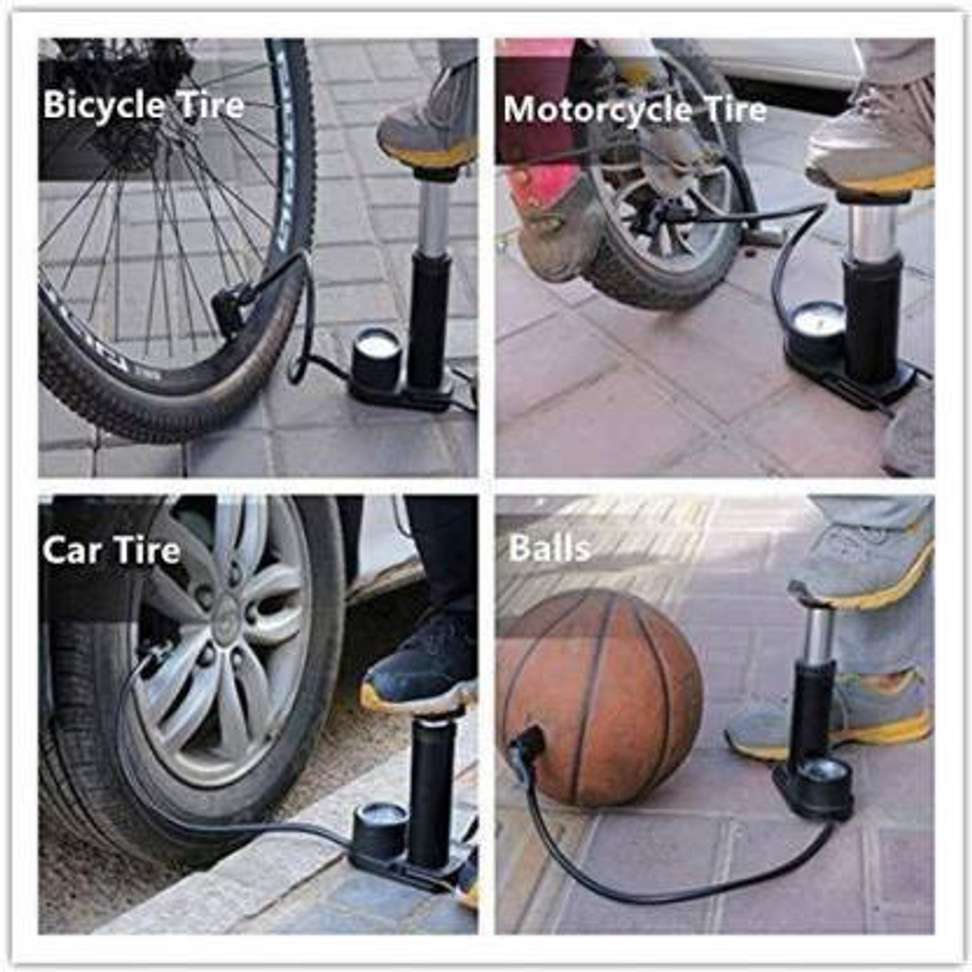 Bicycle Tire

Motorcycle Tire

Car Tire

Balls