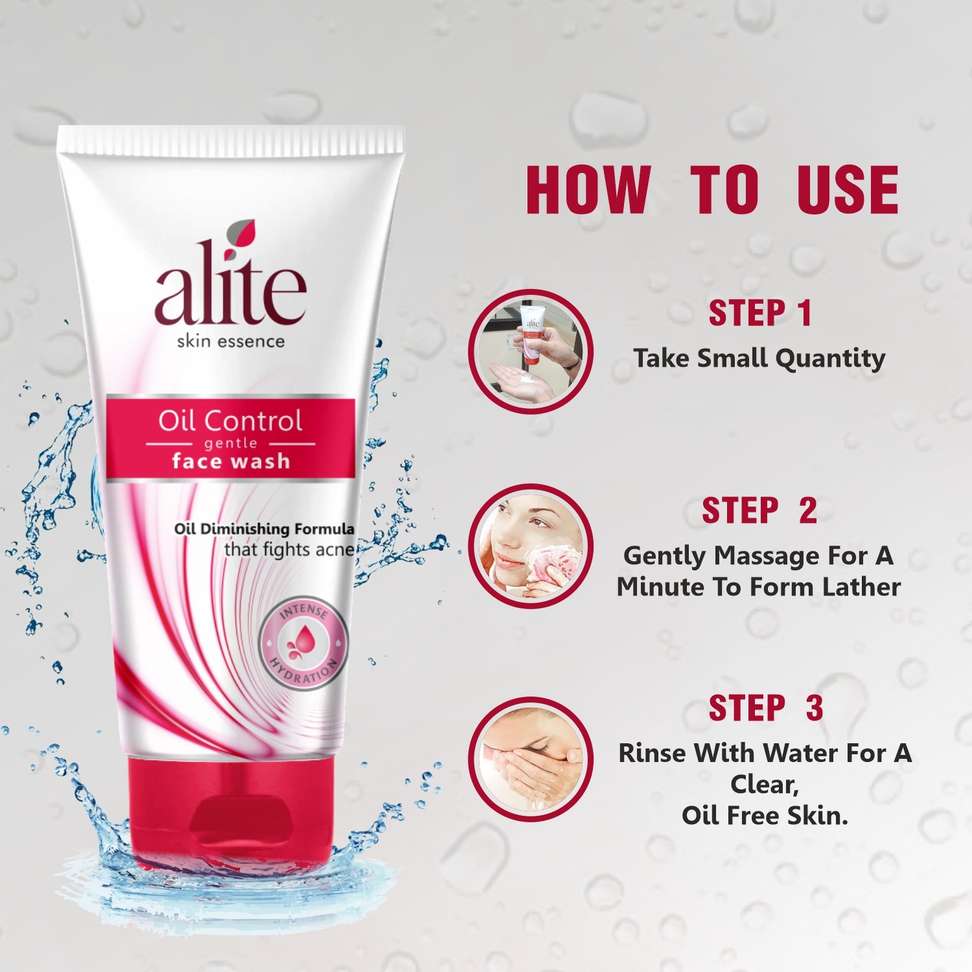 alite
skin essence

Oil Control
gentle
face wash

Oil Diminishing Formula
that fights acne

INTENSE
HYDRATION

HOW TO USE

STEP 1
Take Small Quantity

STEP 2
Gently Massage For A Minute To Form Lather

STEP 3
Rinse With Water For A Clear,
Oil Free Skin.