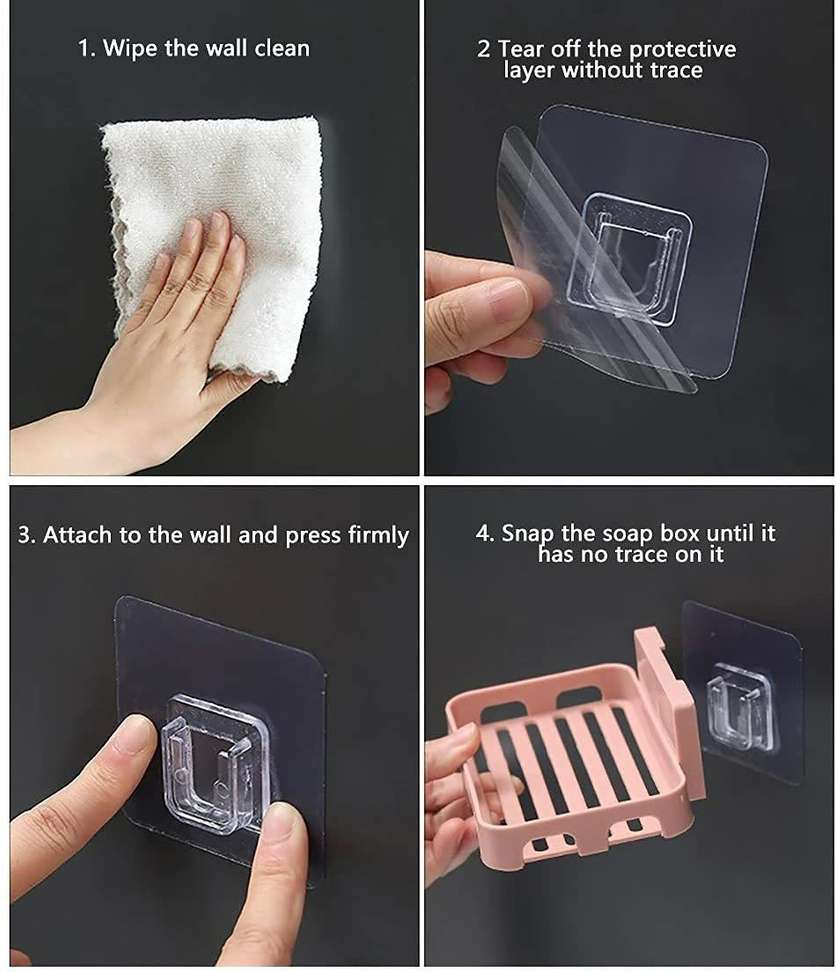 1. Wipe the wall clean

2 Tear off the protective layer without trace

3. Attach to the wall and press firmly

4. Snap the soap box until it has no trace on it