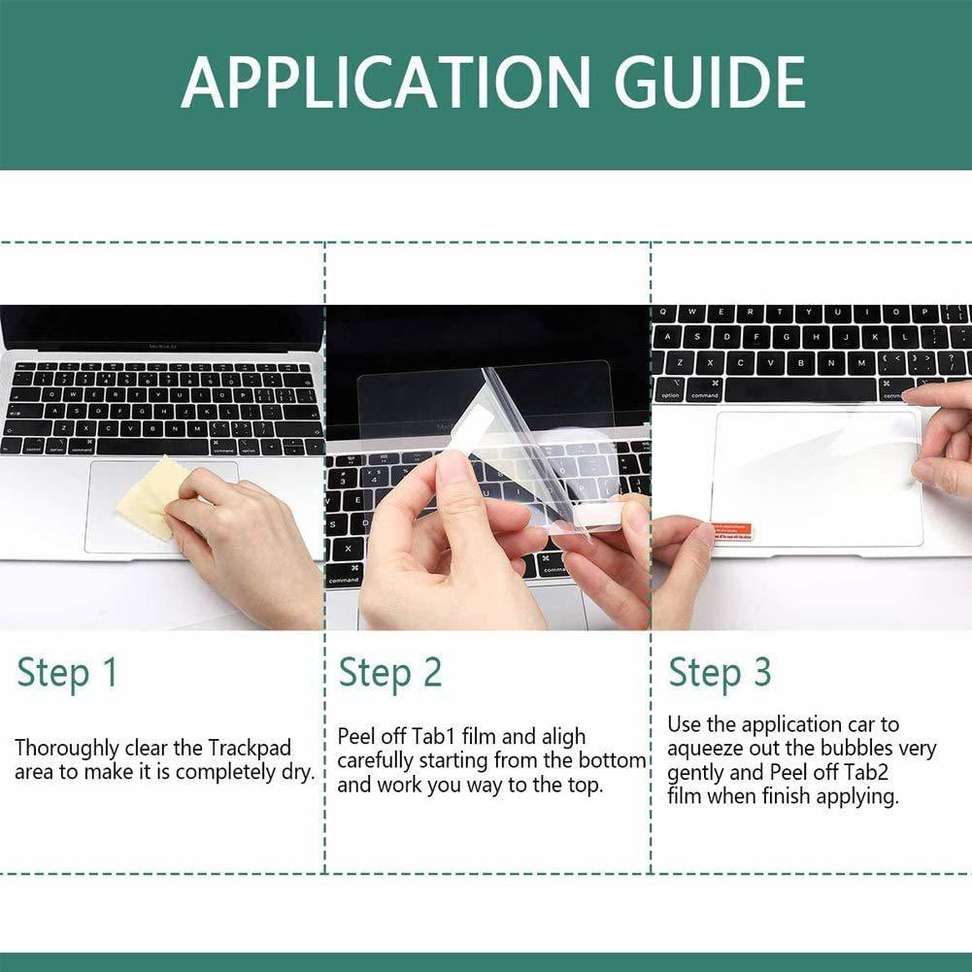 APPLICATION GUIDE

Step 1

Thoroughly clear the Trackpad area to make it is completely dry.

Step 2

Peel off Tab1 film and aligh carefully starting from the bottom and work you way to the top.

Step 3

Use the application car to aqueeze out the bubbles very gently and Peel off Tab2 film when finish applying.