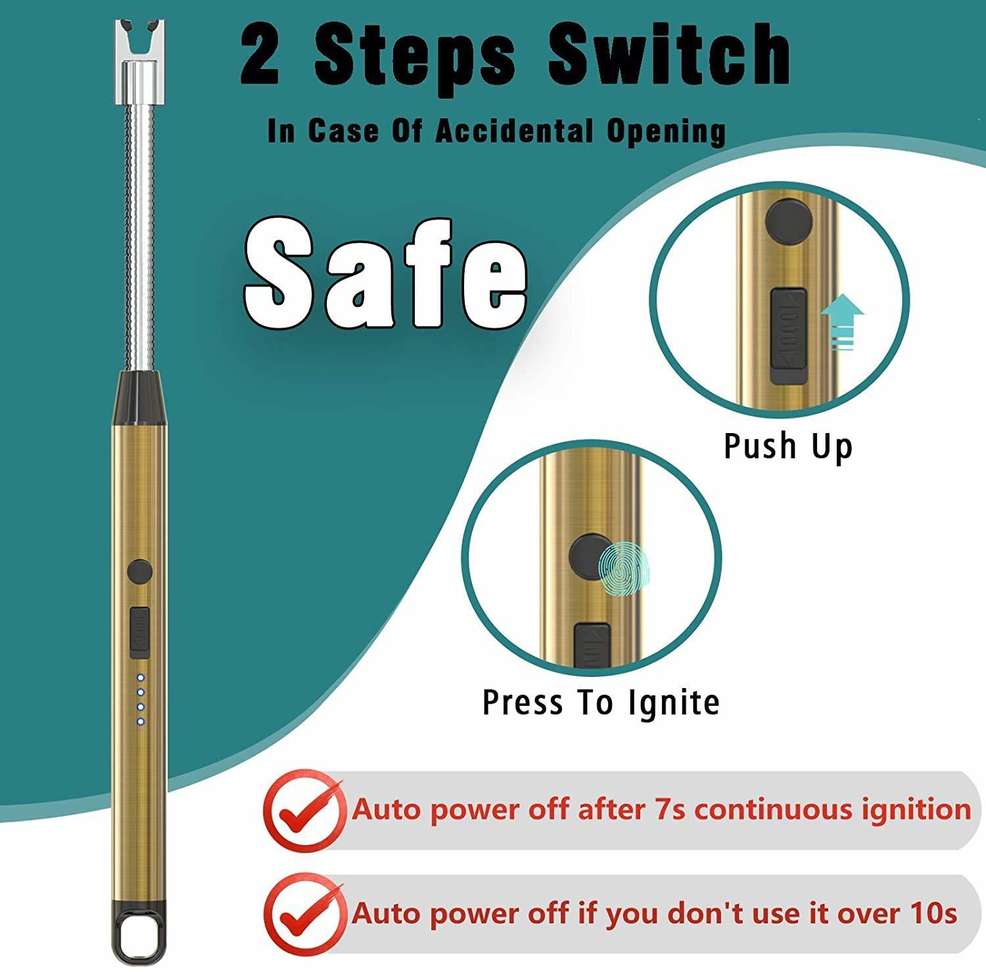 2 Steps Switch

In Case Of Accidental Opening

Safe

Push Up

Press To Ignite

Auto power off after 7s continuous ignition

Auto power off if you don't use it over 10s