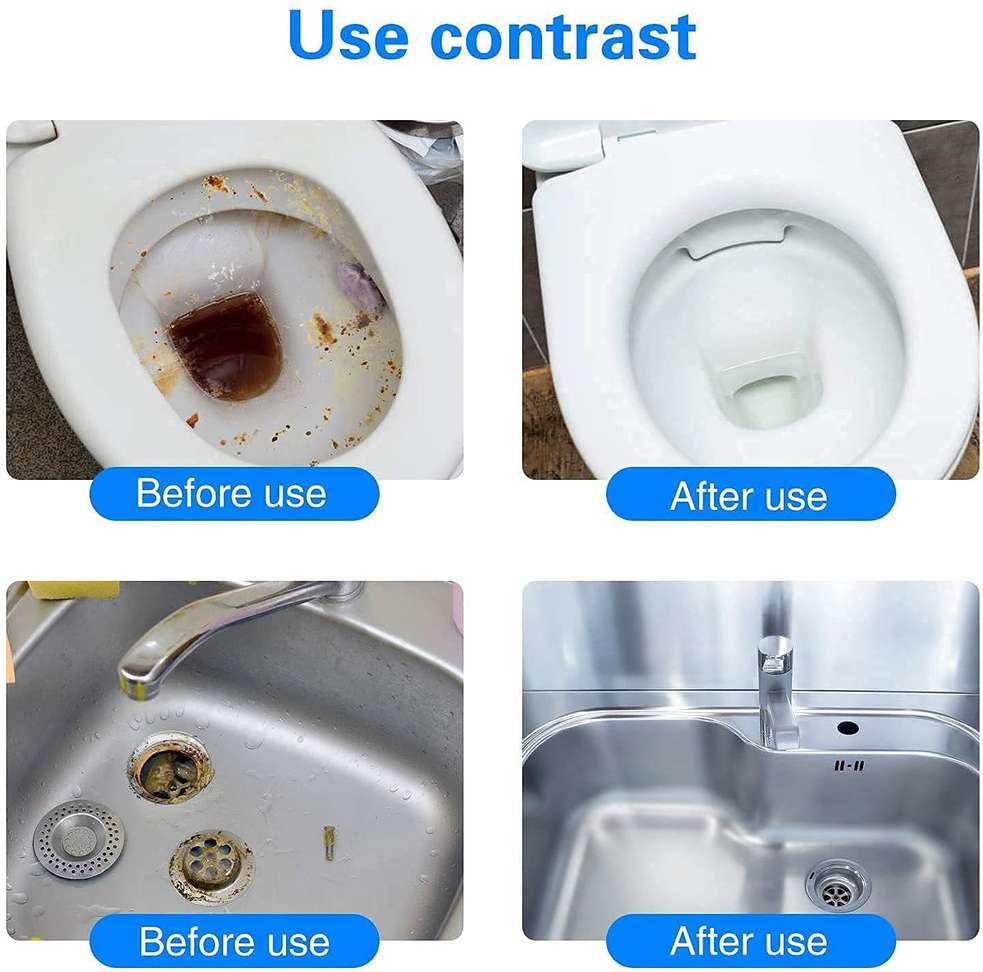 Use contrast

Before use

After use

Before use

After use