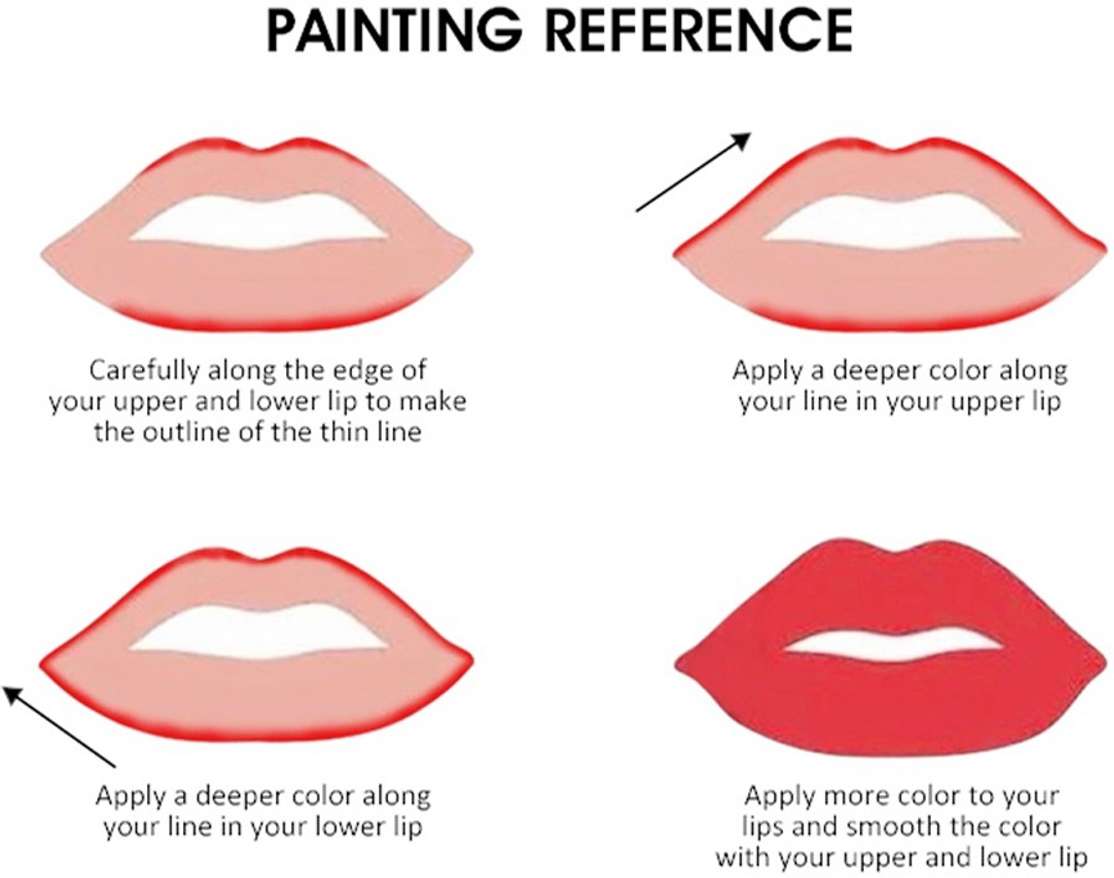 PAINTING REFERENCE

Carefully along the edge of your upper and lower lip to make the outline of the thin line

Apply a deeper color along your line in your upper lip

Apply a deeper color along your line in your lower lip

Apply more color to your lips and smooth the color with your upper and lower lip