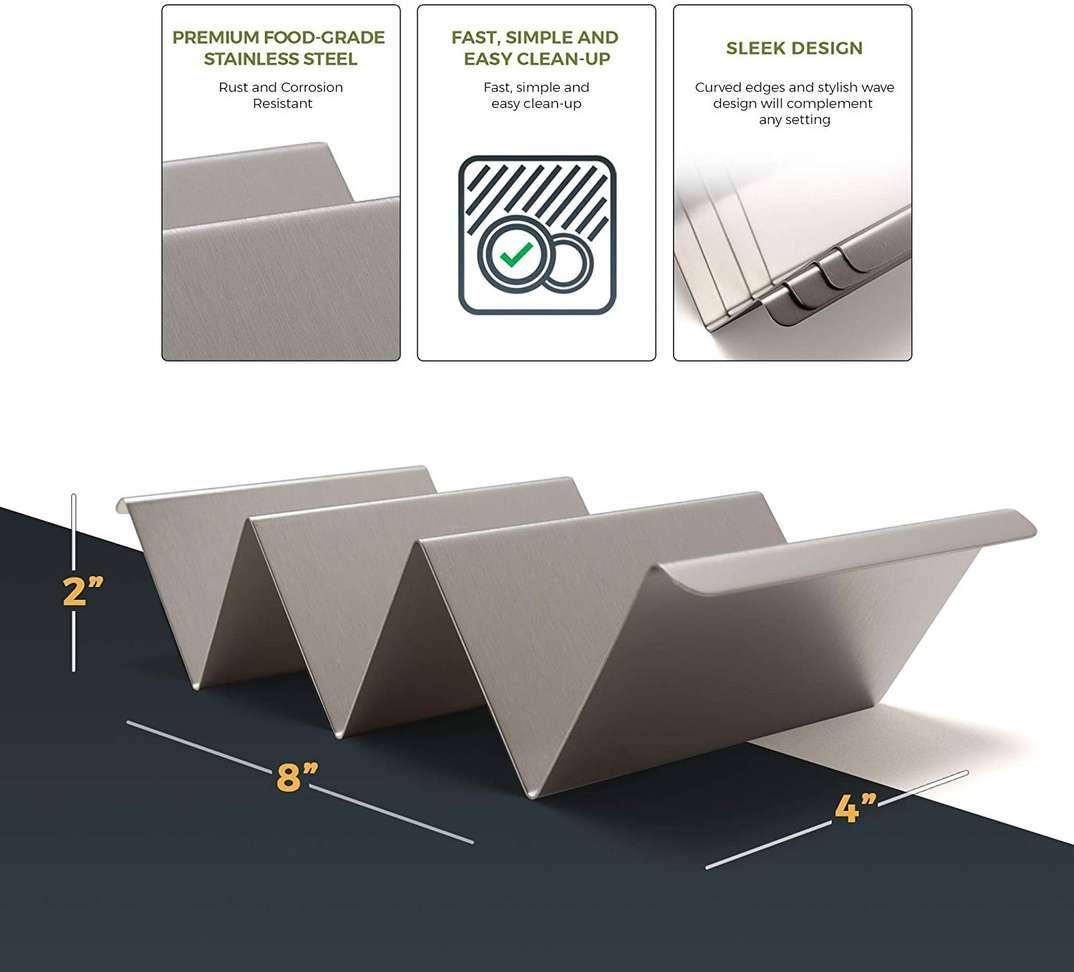 PREMIUM FOOD-GRADE STAINLESS STEEL

Rust and Corrosion Resistant

FAST, SIMPLE AND EASY CLEAN-UP

Fast, simple and easy clean-up

SLEEK DESIGN

Curved edges and stylish wave design will complement any setting

2”

8”

4”