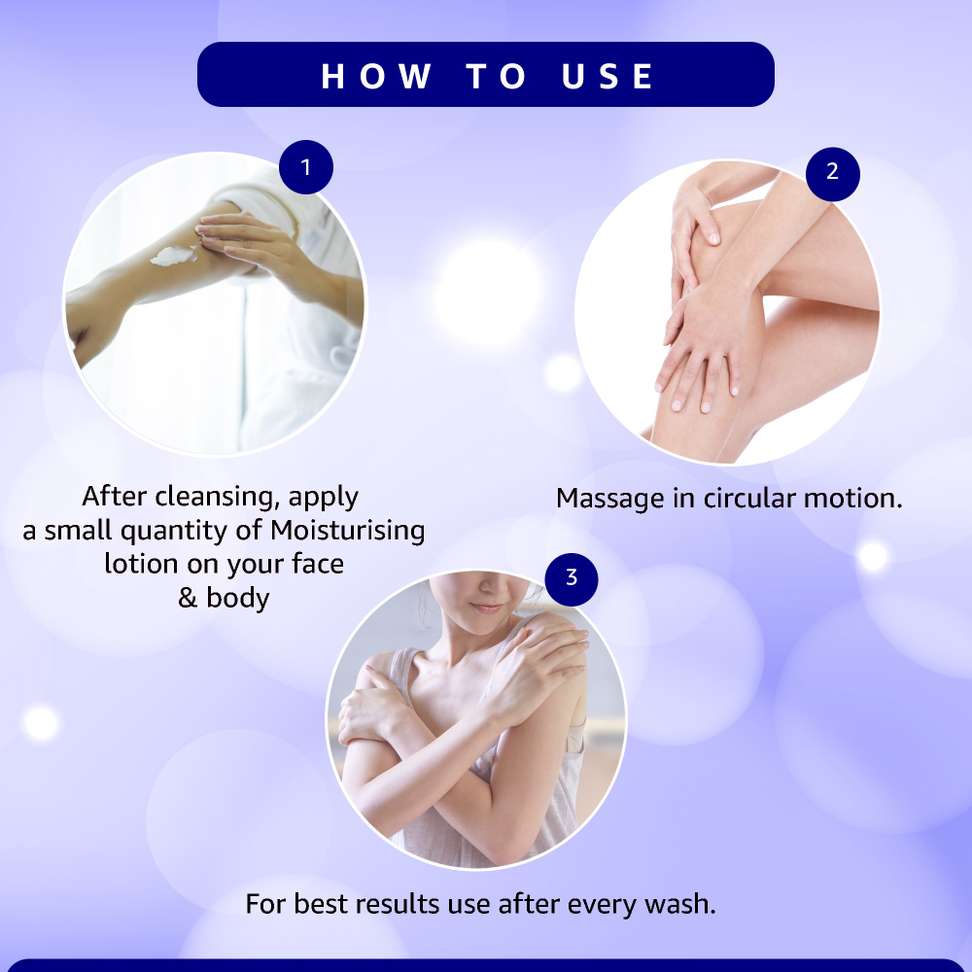 HOW TO USE

1

After cleansing, apply a small quantity of Moisturising lotion on your face & body

2

Massage in circular motion.

3

For best results use after every wash.