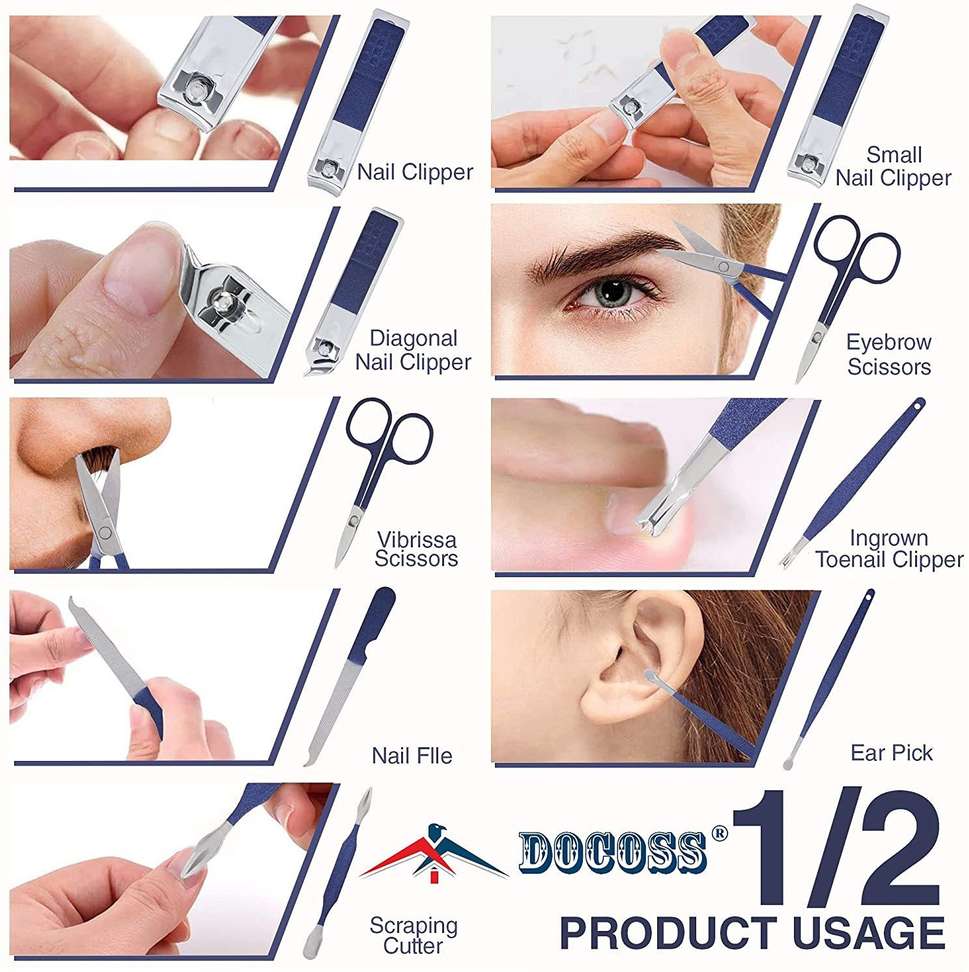 Nail Clipper

Small Nail Clipper

Diagonal Nail Clipper

Eyebrow Scissors

Vibrissa Scissors

Ingrown Toenail Clipper

Nail FIle

Ear Pick

Scraping Cutter

DOCOSS®

1/2

PRODUCT USAGE