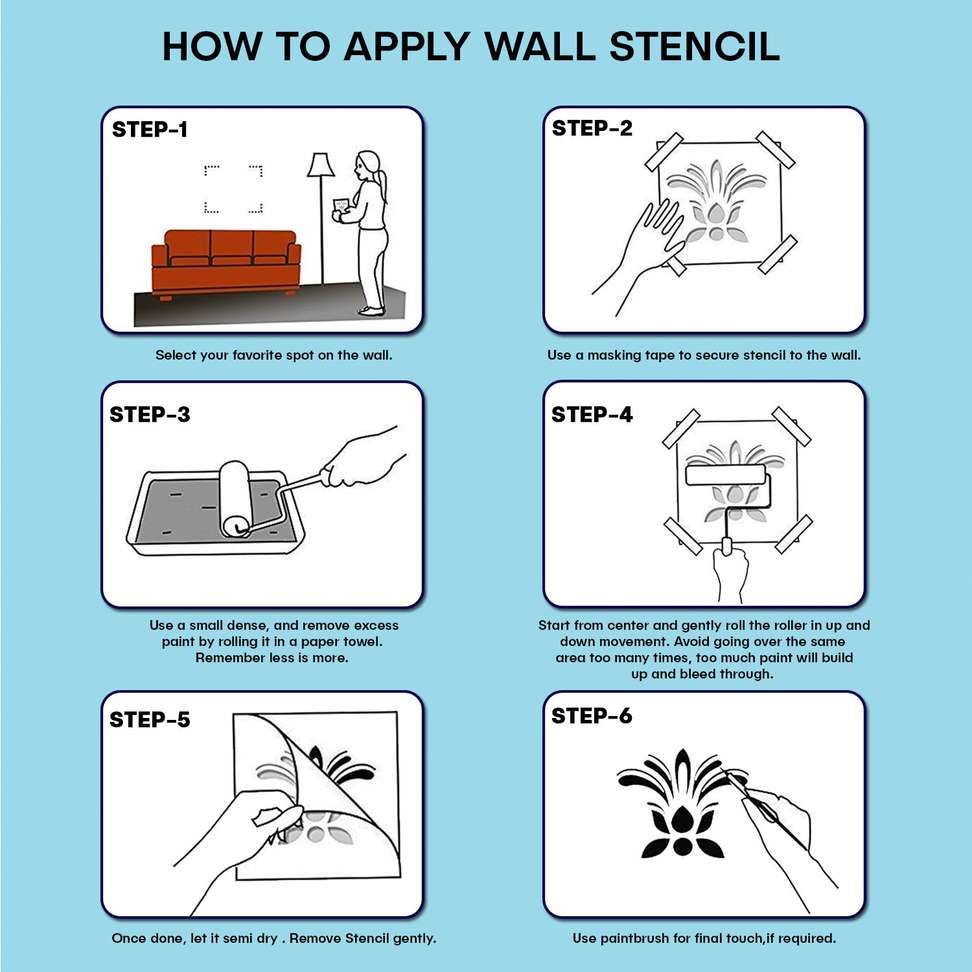 HOW TO APPLY WALL STENCIL

STEP-1

Select your favorite spot on the wall.

STEP-2

Use a masking tape to secure stencil to the wall.

STEP-3

Use a small dense, and remove excess paint by rolling it in a paper towel. Remember less is more.

STEP-4

Start from center and gently roll the roller in up and down movement. Avoid going over the same area too many times, too much paint will build up and bleed through.

STEP-5

Once done, let it semi dry . Remove Stencil gently.

STEP-6

Use paintbrush for final touch,if required.