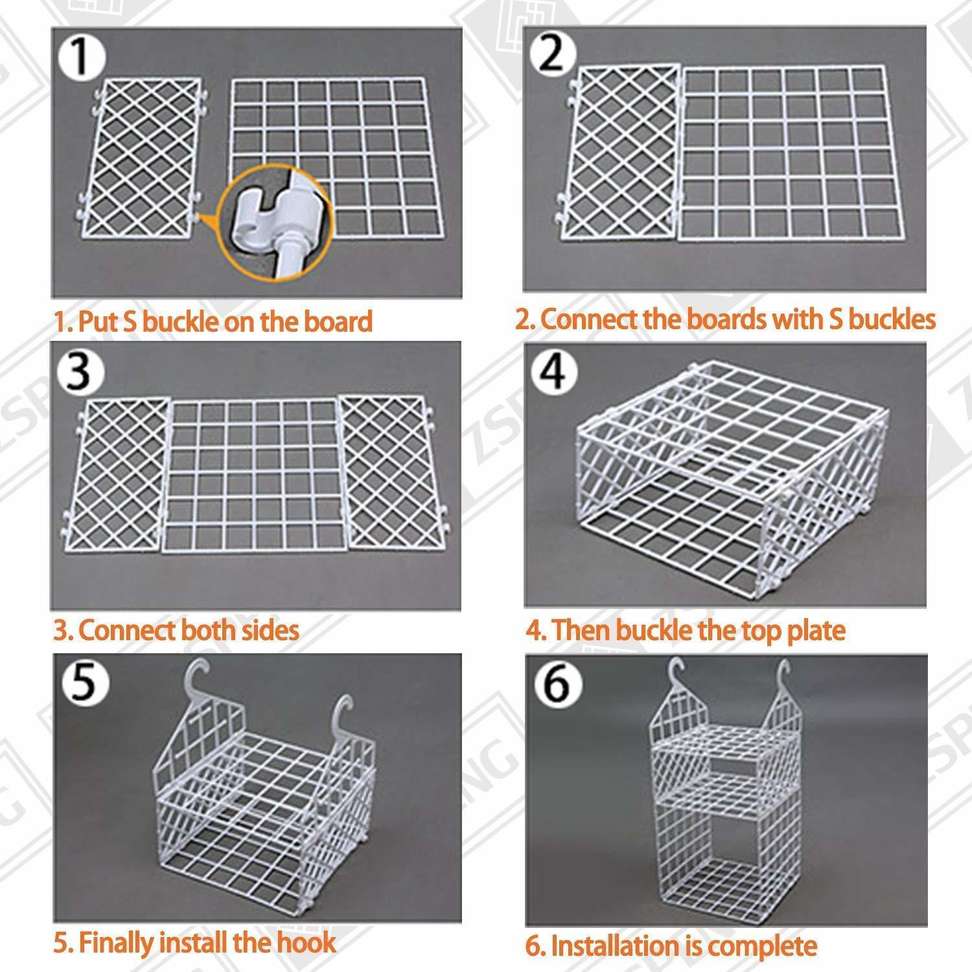 1

1. Put S buckle on the board

2

2. Connect the boards with S buckles

3

3. Connect both sides

4

4. Then buckle the top plate

5

5. Finally install the hook

6

6. Installation is complete