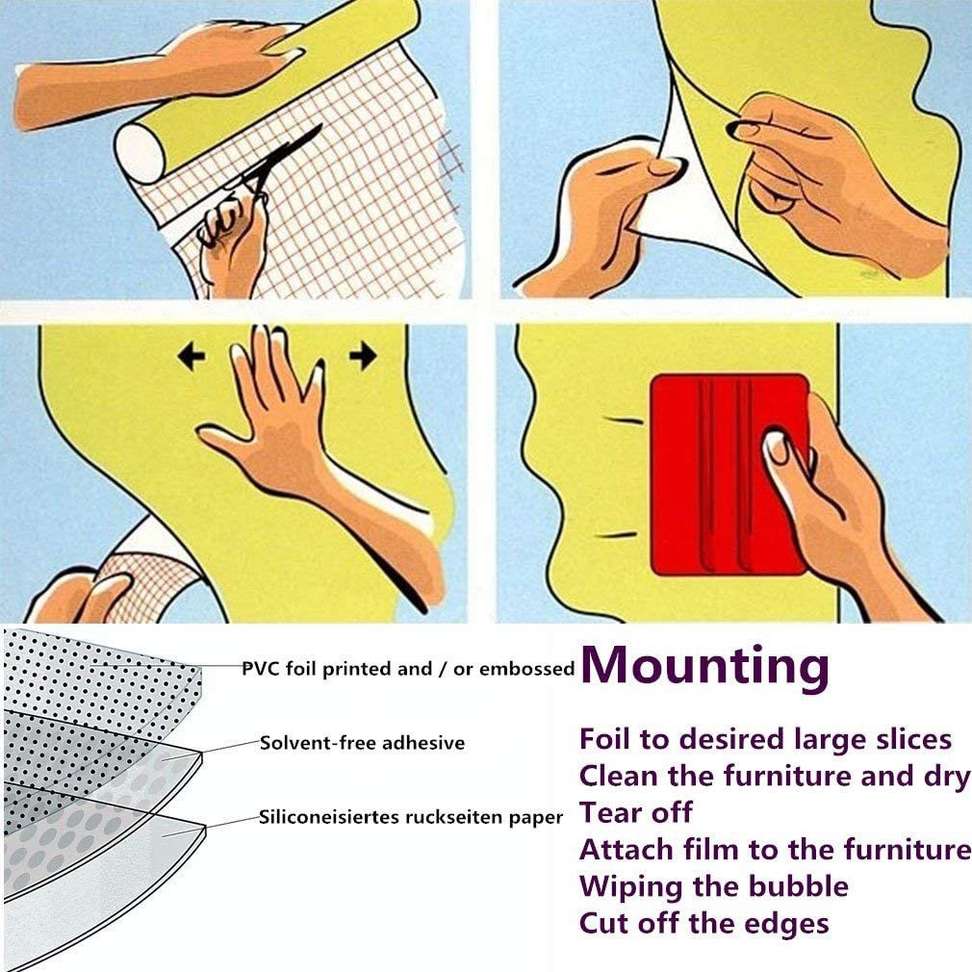 PVC foil printed and / or embossed

Solvent-free adhesive

Siliconeisiertes ruckseiten paper

Mounting

Foil to desired large slices
Clean the furniture and dry
Tear off
Attach film to the furniture
Wiping the bubble
Cut off the edges