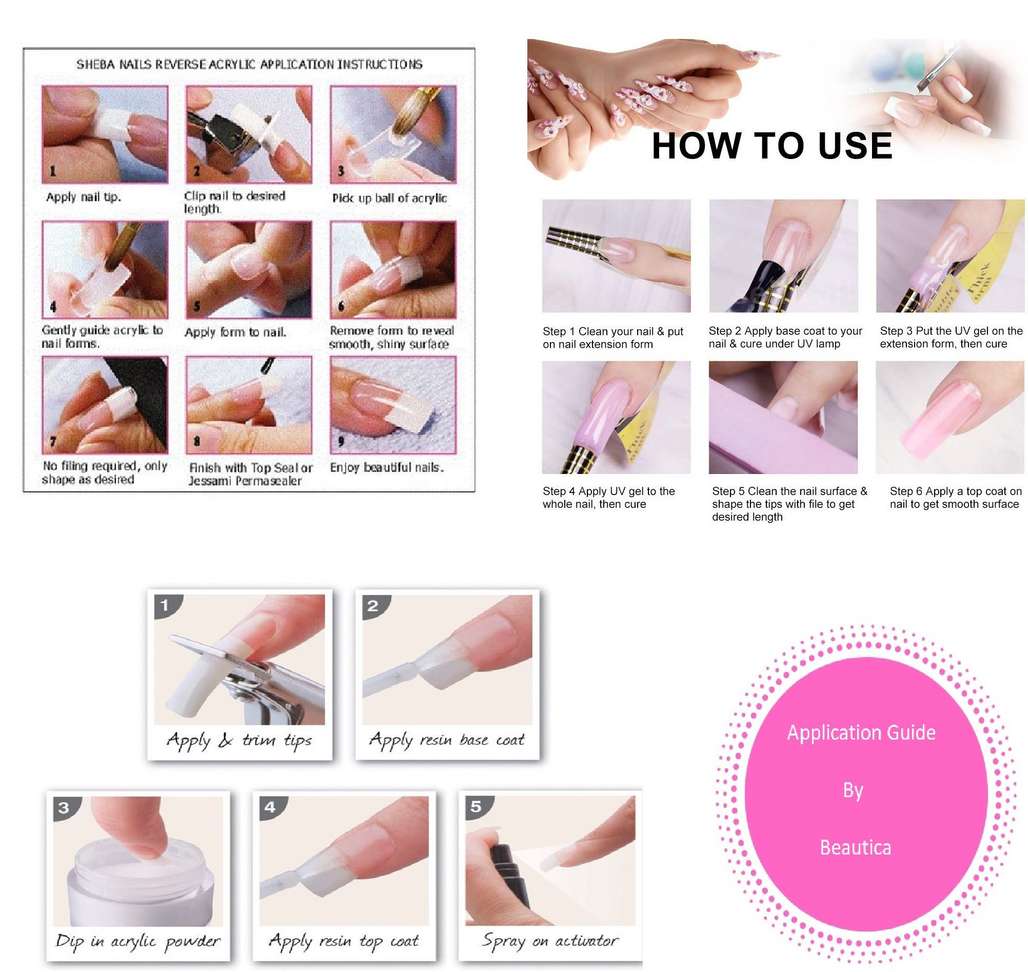 SHEBA NAILS REVERSE ACRYLIC APPLICATION INSTRUCTIONS

1 Apply nail tip.

2 Clip nail to desired length.

3 Pick up ball of acrylic

4 Gently guide acrylic to nail forms.

5 Apply form to nail.

6 Remove form to reveal smooth, shiny surface

7 No filing required, only shape as desired

8 Finish with Top Seal or Jessami Permasealer

9 Enjoy beautiful nails.

HOW TO USE

Step 1 Clean your nail & put on nail extension form

Step 2 Apply base coat to your nail & cure under UV lamp

Step 3 Put the UV gel on the extension form, then cure

Step 4 Apply UV gel to the whole nail, then cure

Step 5 Clean the nail surface & shape the tips with file to get desired length

Step 6 Apply a top coat on nail to get smooth surface

1 Apply & trim tips

2 Apply resin base coat

3 Dip in acrylic powder

4 Apply resin top coat

5 Spray on activator

Application Guide

By

Beautica