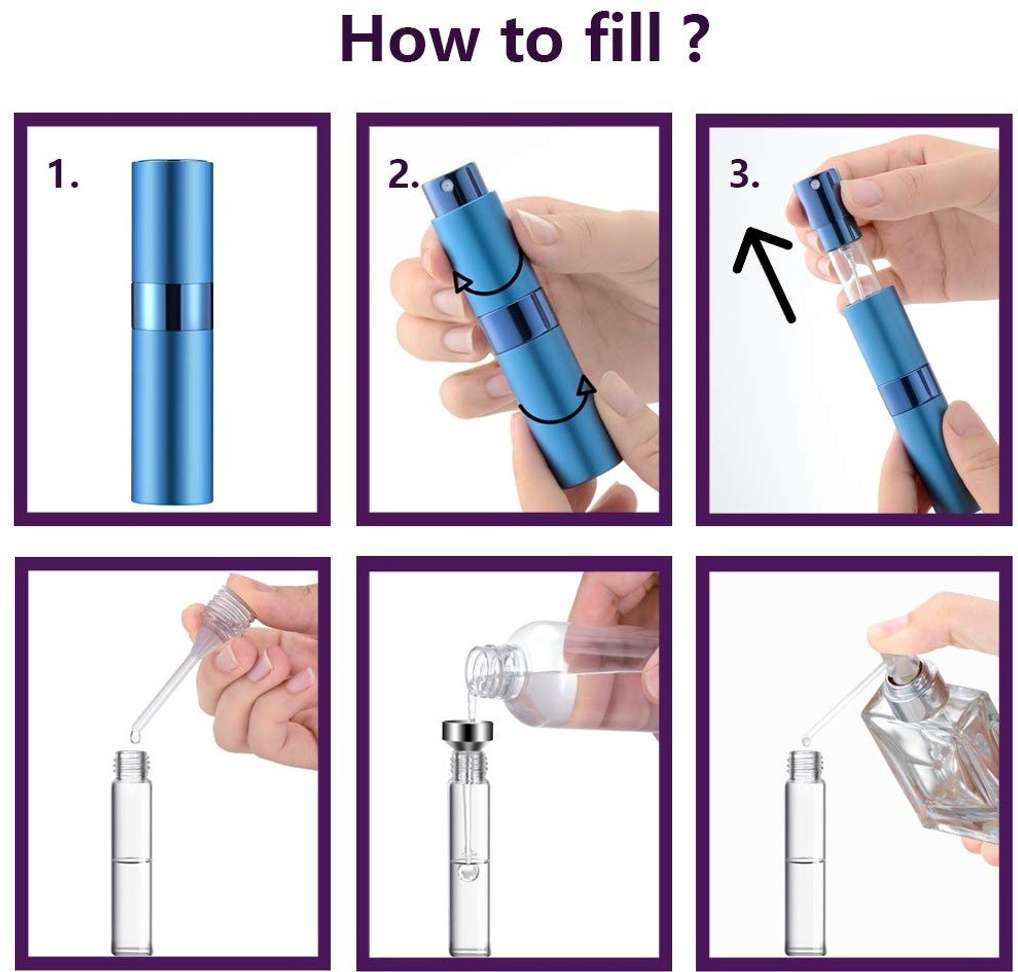 How to fill ?

1.

2.

3.