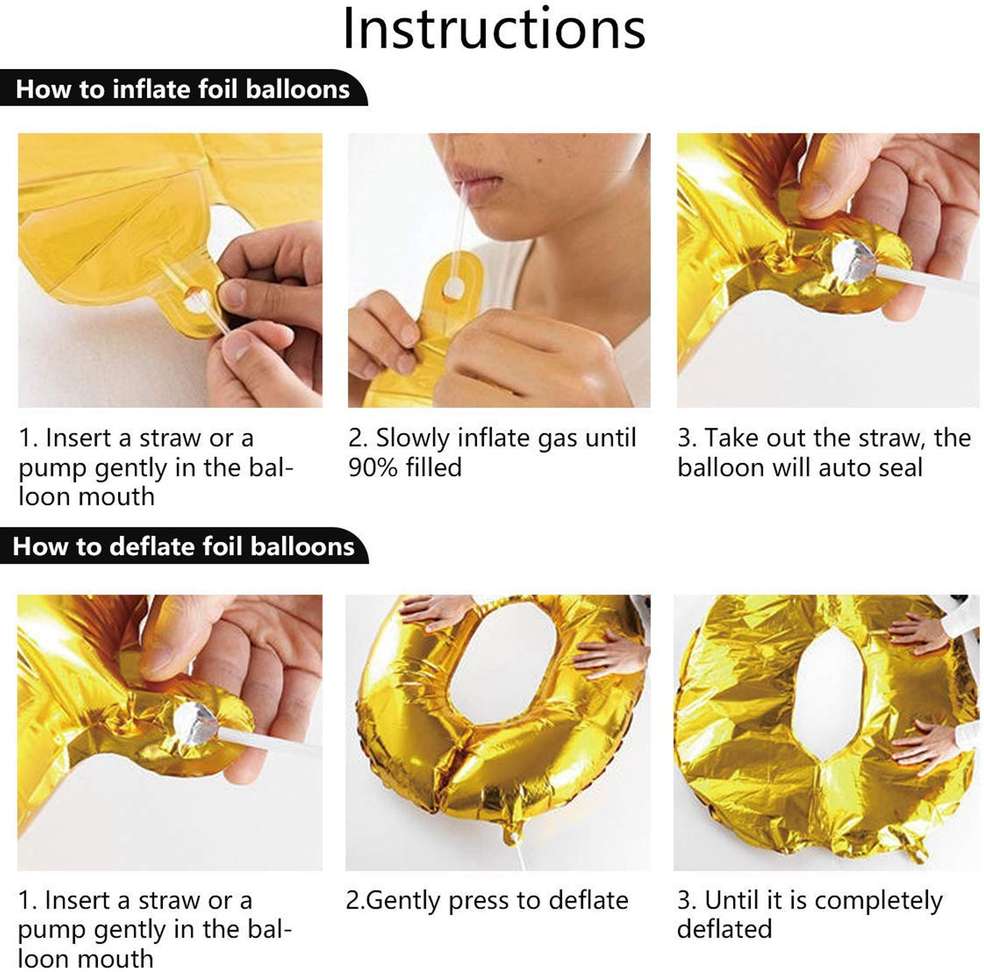 Instructions

How to inflate foil balloons

1. Insert a straw or a pump gently in the balloon mouth

2. Slowly inflate gas until 90% filled

3. Take out the straw, the balloon will auto seal

How to deflate foil balloons

1. Insert a straw or a pump gently in the balloon mouth

2.Gently press to deflate

3. Until it is completely deflated