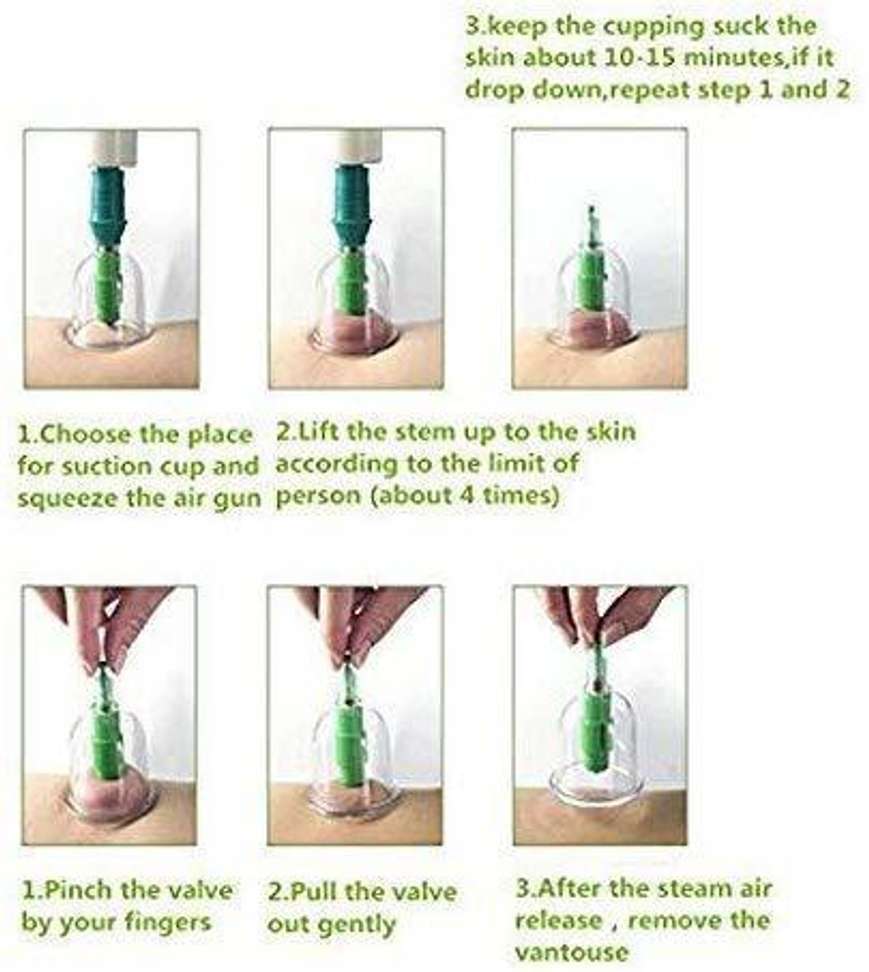 3.keep the cupping suck the skin about 10-15 minutes,if it drop down,repeat step 1 and 2

1.Choose the place for suction cup and squeeze the air gun

2.Lift the stem up to the skin according to the limit of person (about 4 times)

1.Pinch the valve by your fingers

2.Pull the valve out gently

3.After the steam air release , remove the vantouse