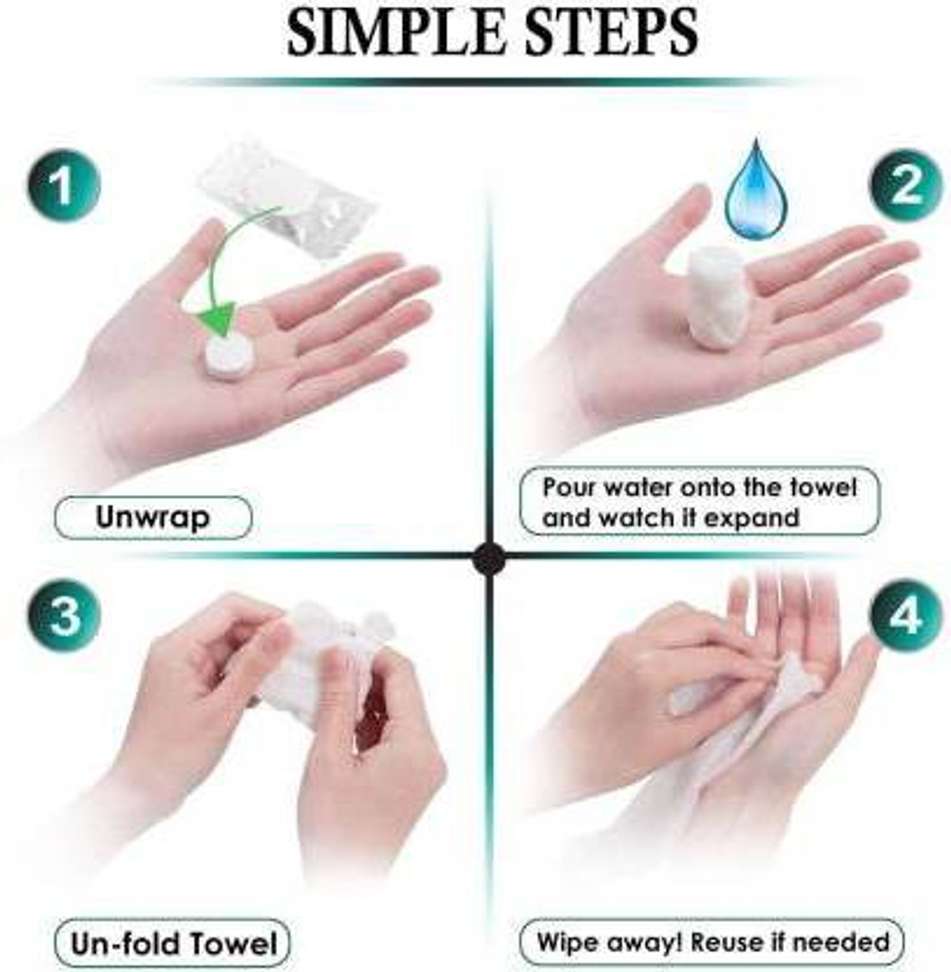 SIMPLE STEPS

1

Unwrap

2

Pour water onto the towel and watch it expand

3

Un-fold Towel

4

Wipe away! Reuse if needed