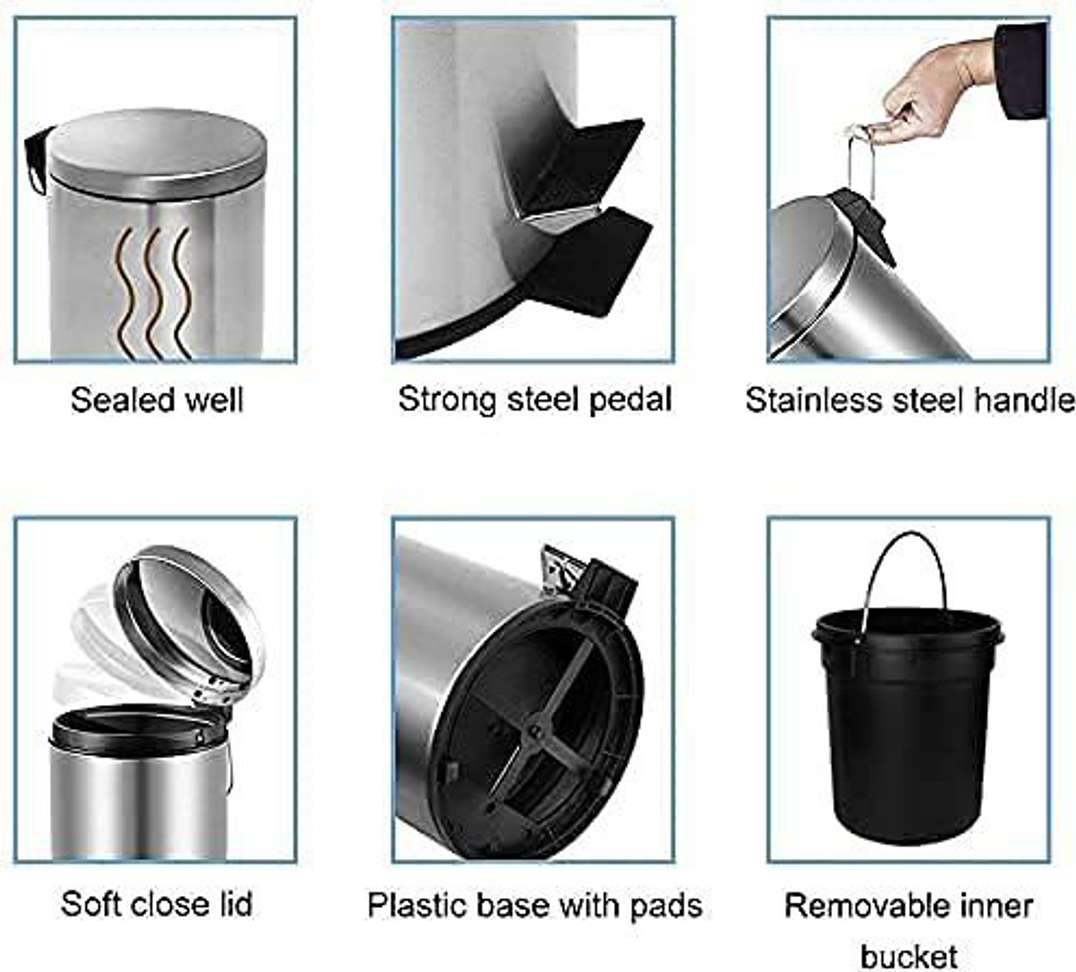 Sealed well

Strong steel pedal

Stainless steel handle

Soft close lid

Plastic base with pads

Removable inner bucket