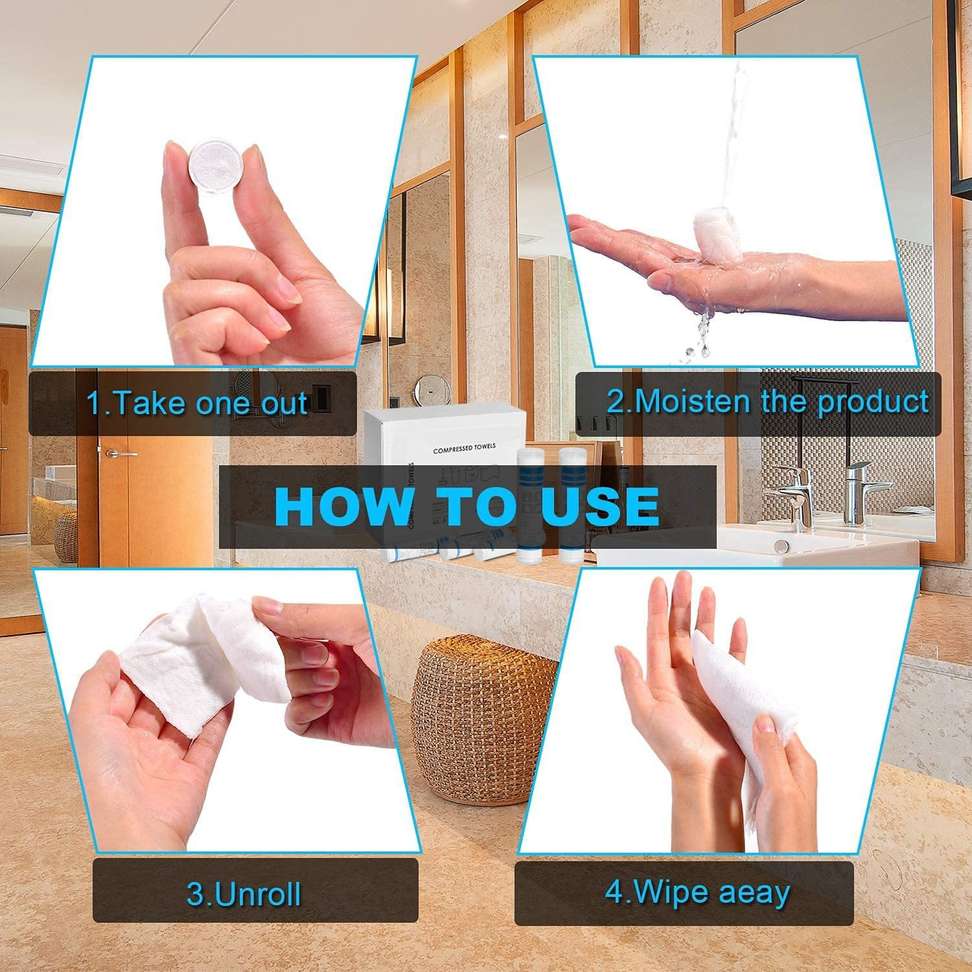 1.Take one out

2.Moisten the product

COMPRESSED TOWELS

HOW TO USE

3.Unroll

4.Wipe aeay