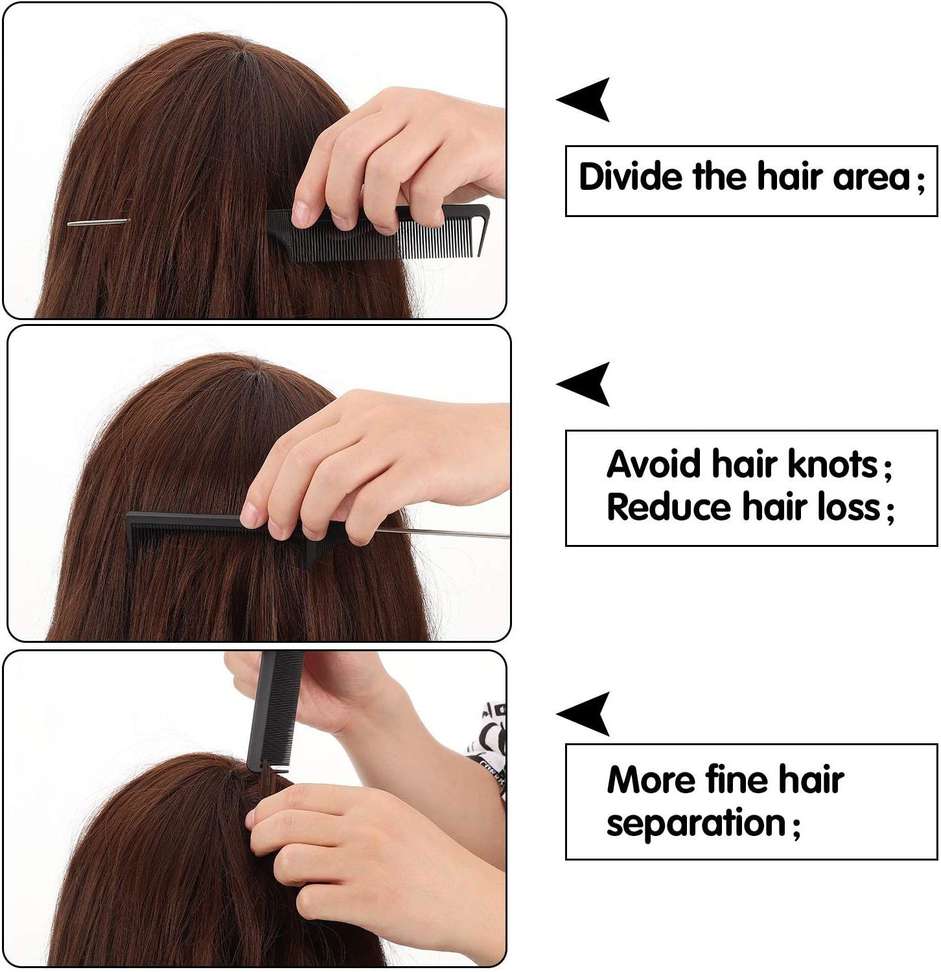 Divide the hair area;

Avoid hair knots;
Reduce hair loss;

More fine hair separation;