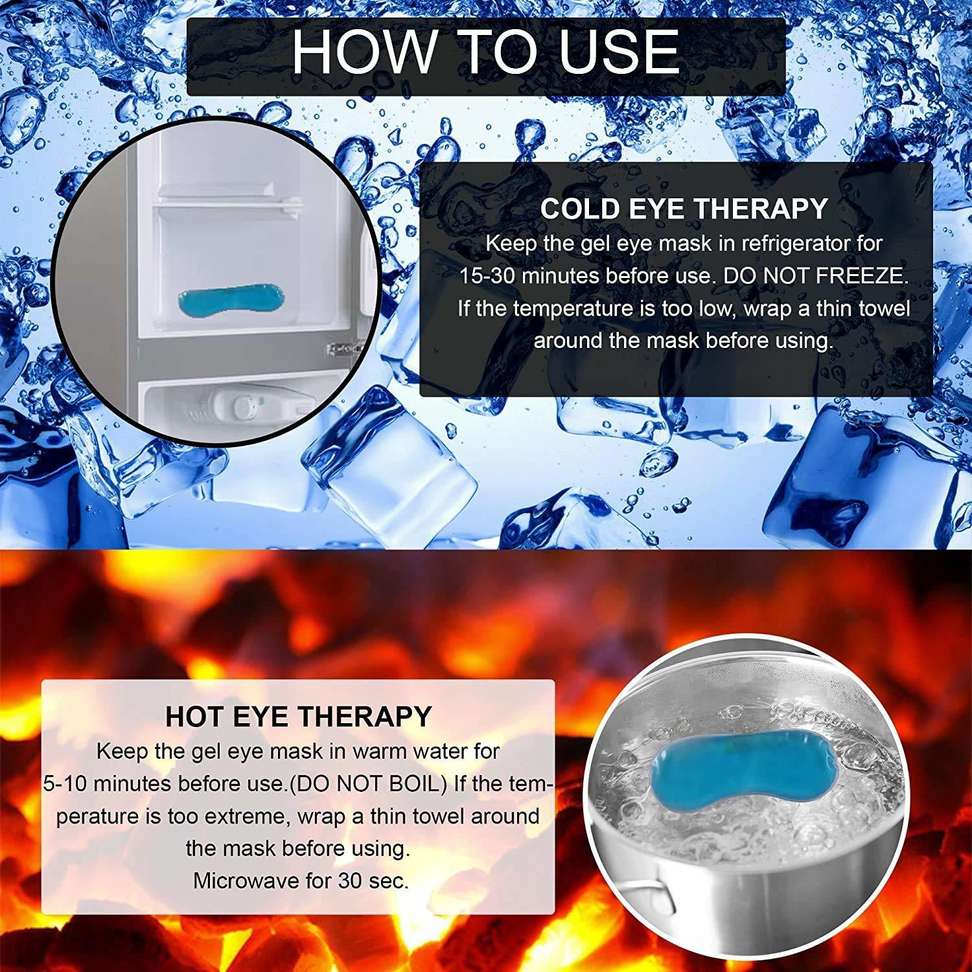 HOW TO USE

COLD EYE THERAPY
Keep the gel eye mask in refrigerator for 15-30 minutes before use. DO NOT FREEZE. If the temperature is too low, wrap a thin towel around the mask before using.

HOT EYE THERAPY
Keep the gel eye mask in warm water for 5-10 minutes before use.(DO NOT BOIL) If the temperature is too extreme, wrap a thin towel around the mask before using.
Microwave for 30 sec.