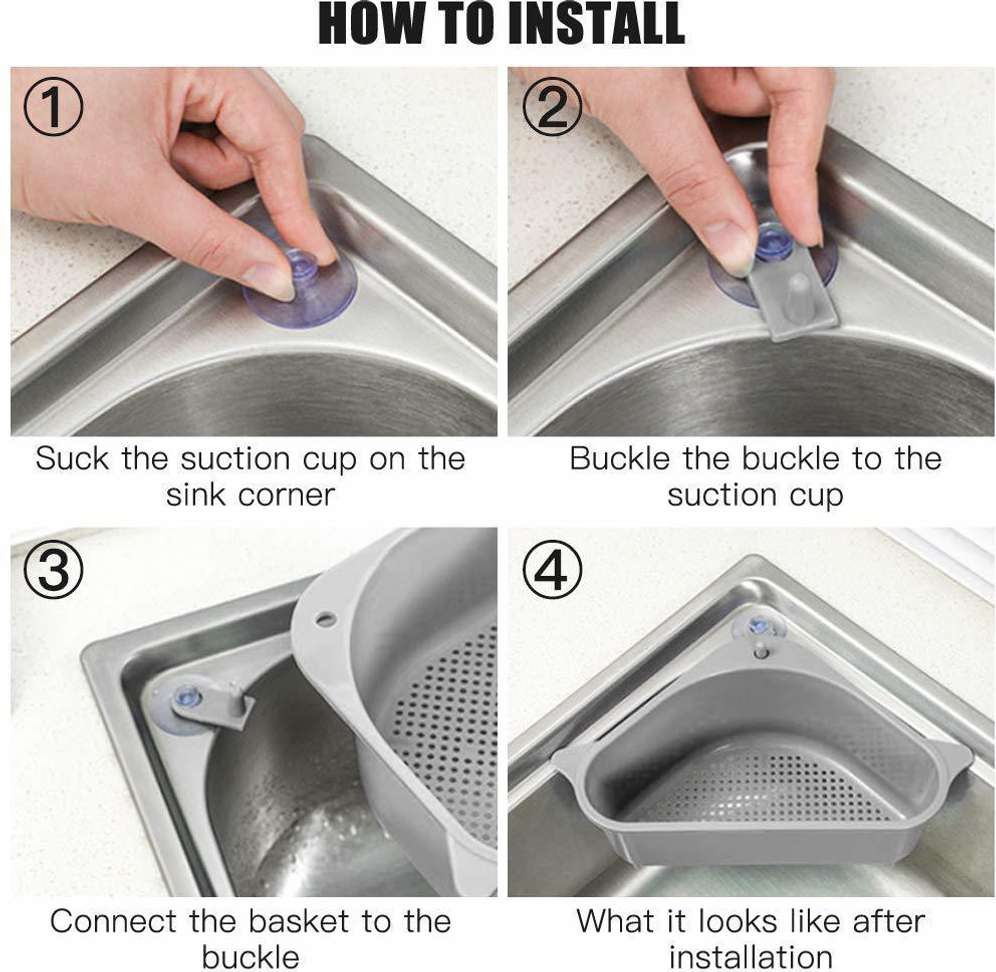 HOW TO INSTALL

①

Suck the suction cup on the sink corner

②

Buckle the buckle to the suction cup

③

Connect the basket to the buckle

④

What it looks like after installation