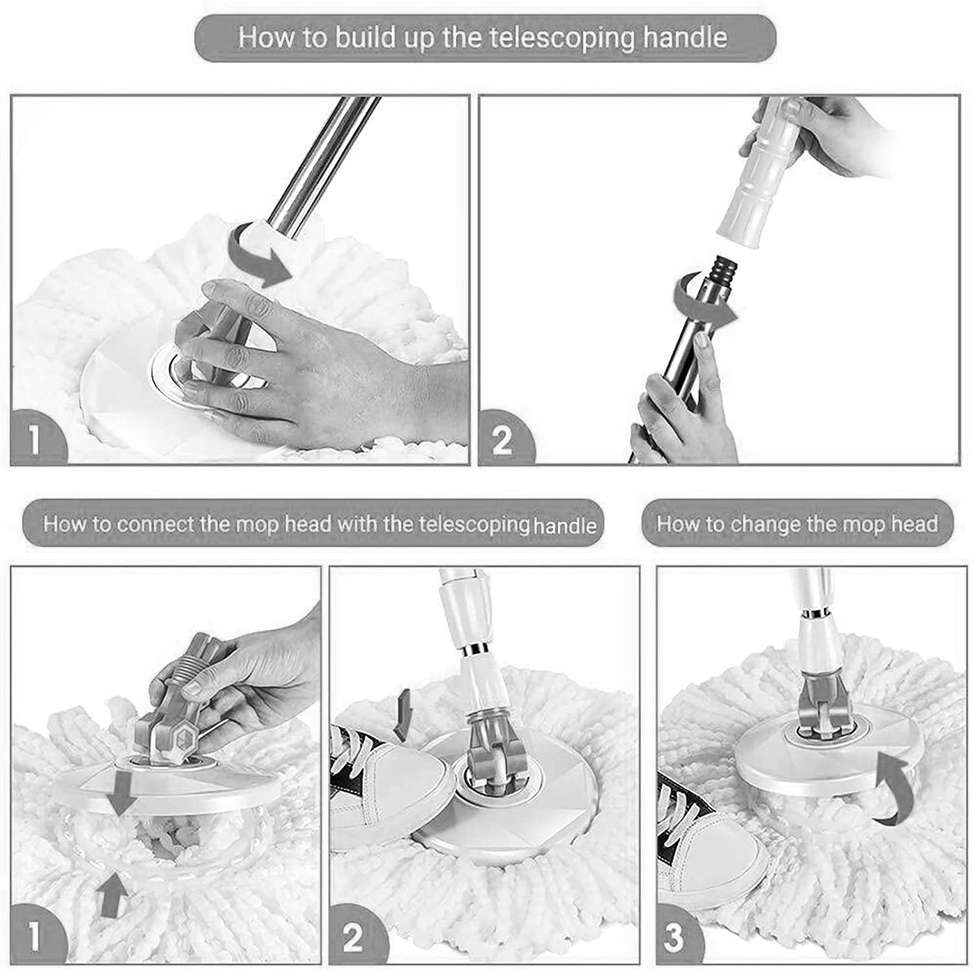 How to build up the telescoping handle

1

2

How to connect the mop head with the telescoping handle

How to change the mop head

1

2

3