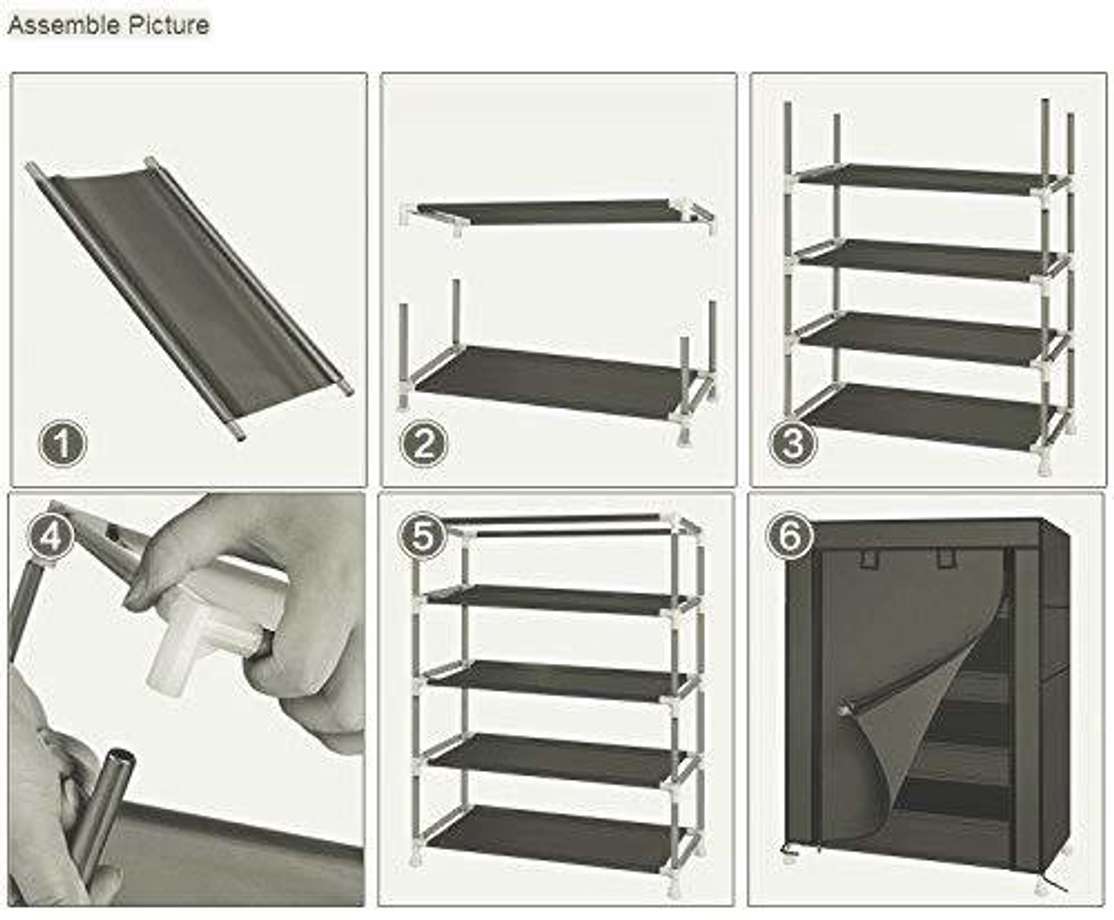 Assemble Picture

1

2

3

4

5

6