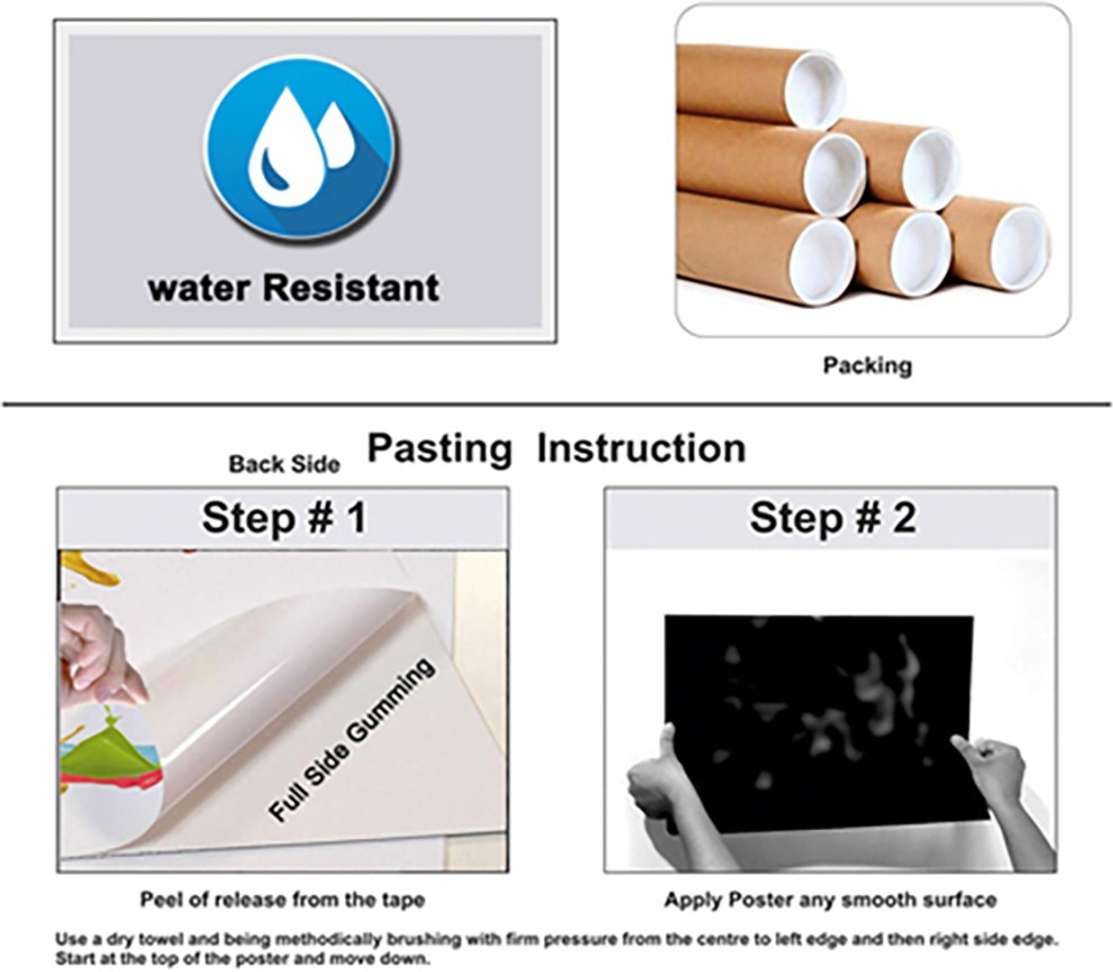 water Resistant

Packing

Back Side Pasting Instruction

Step # 1

Full Side Gumming

Peel of release from the tape

Step # 2

Apply Poster any smooth surface

Use a dry towel and being methodically brushing with firm pressure from the centre to left edge and then right side edge. Start at the top of the poster and move down.