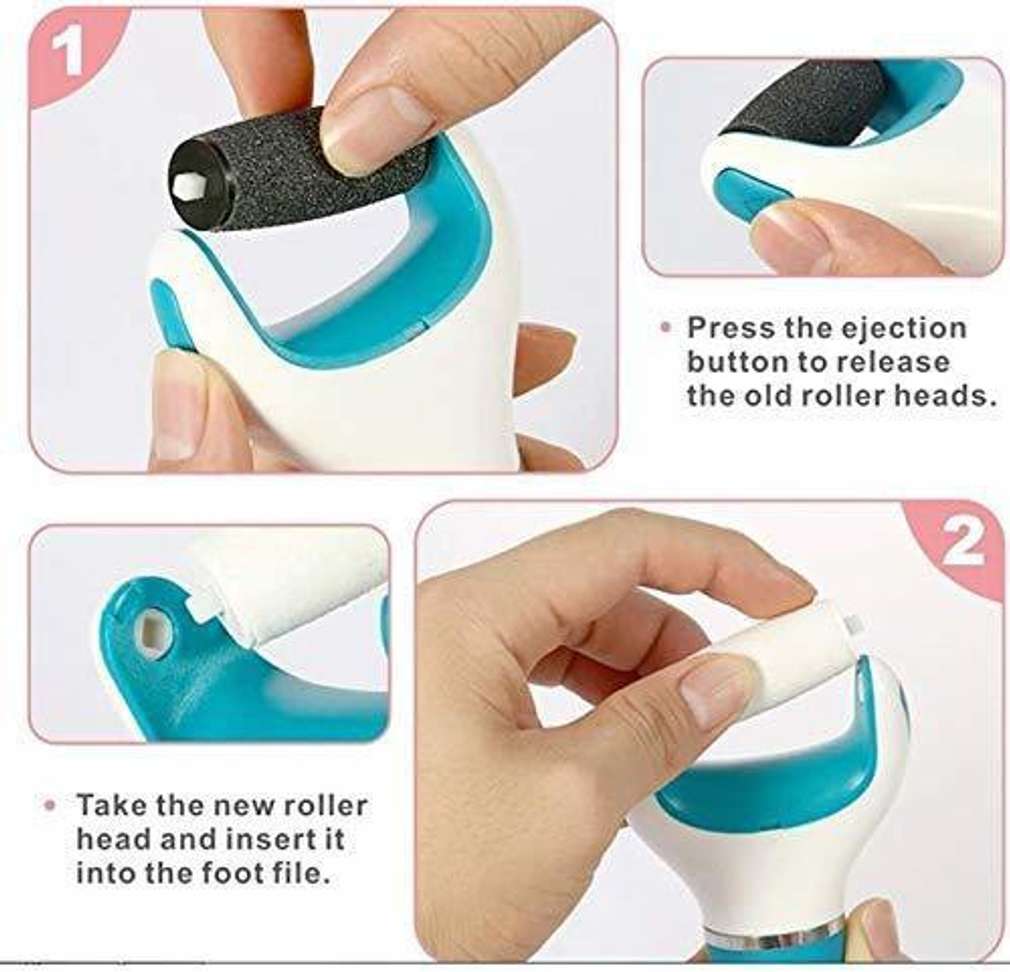 1

• Press the ejection button to release the old roller heads.

2

• Take the new roller head and insert it into the foot file.