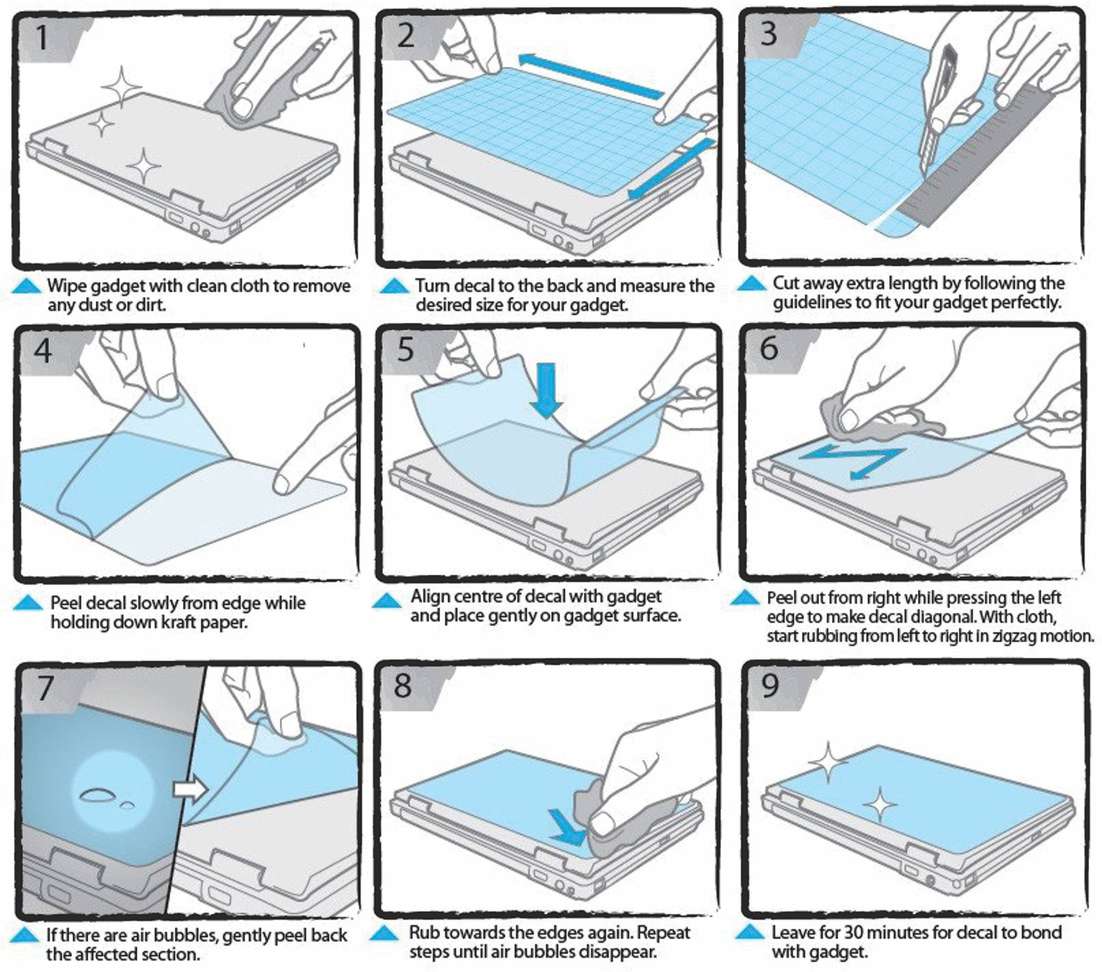 1

Wipe gadget with clean cloth to remove any dust or dirt.

2

Turn decal to the back and measure the desired size for your gadget.

3

Cut away extra length by following the guidelines to fit your gadget perfectly.

4

Peel decal slowly from edge while holding down kraft paper.

5

Align centre of decal with gadget and place gently on gadget surface.

6

Peel out from right while pressing the left edge to make decal diagonal. With cloth, start rubbing from left to right in zigzag motion.

7

If there are air bubbles, gently peel back the affected section.

8

Rub towards the edges again. Repeat steps until air bubbles disappear.

9

Leave for 30 minutes for decal to bond with gadget.