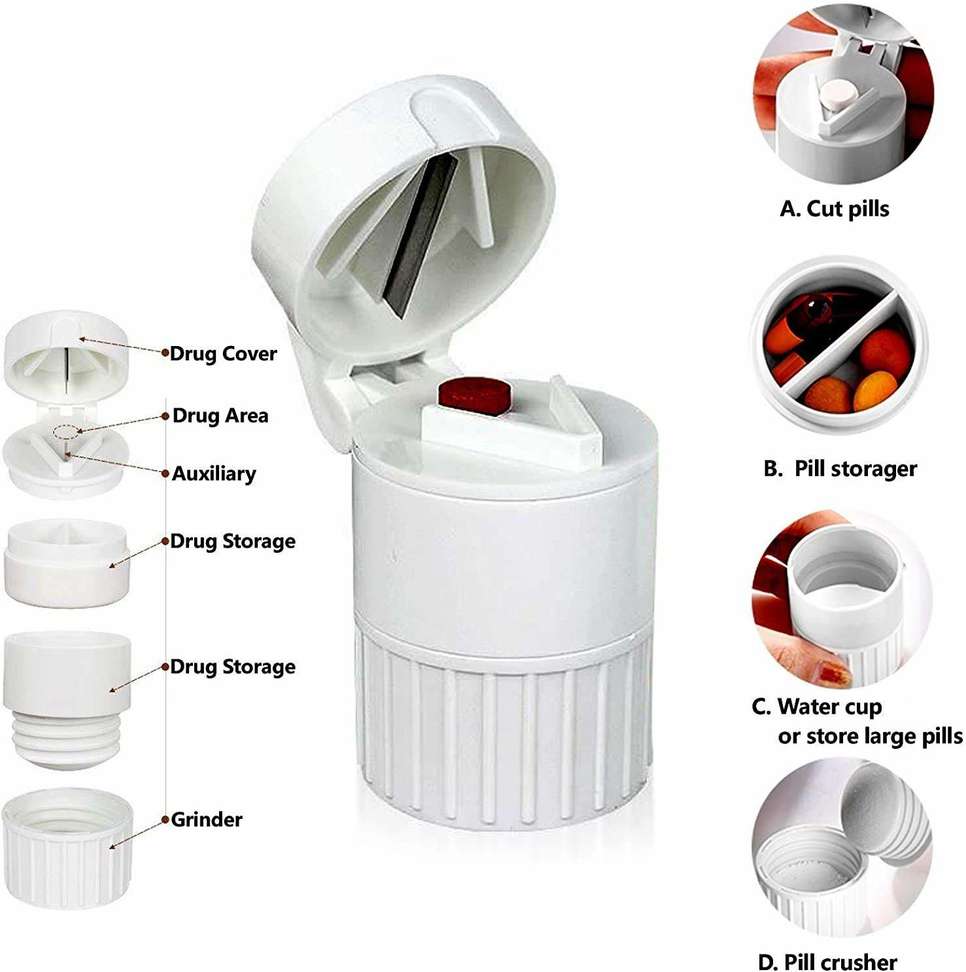 Drug Cover
Drug Area
Auxiliary
Drug Storage
Drug Storage
Grinder

A. Cut pills

B. Pill storager

C. Water cup or store large pills

D. Pill crusher