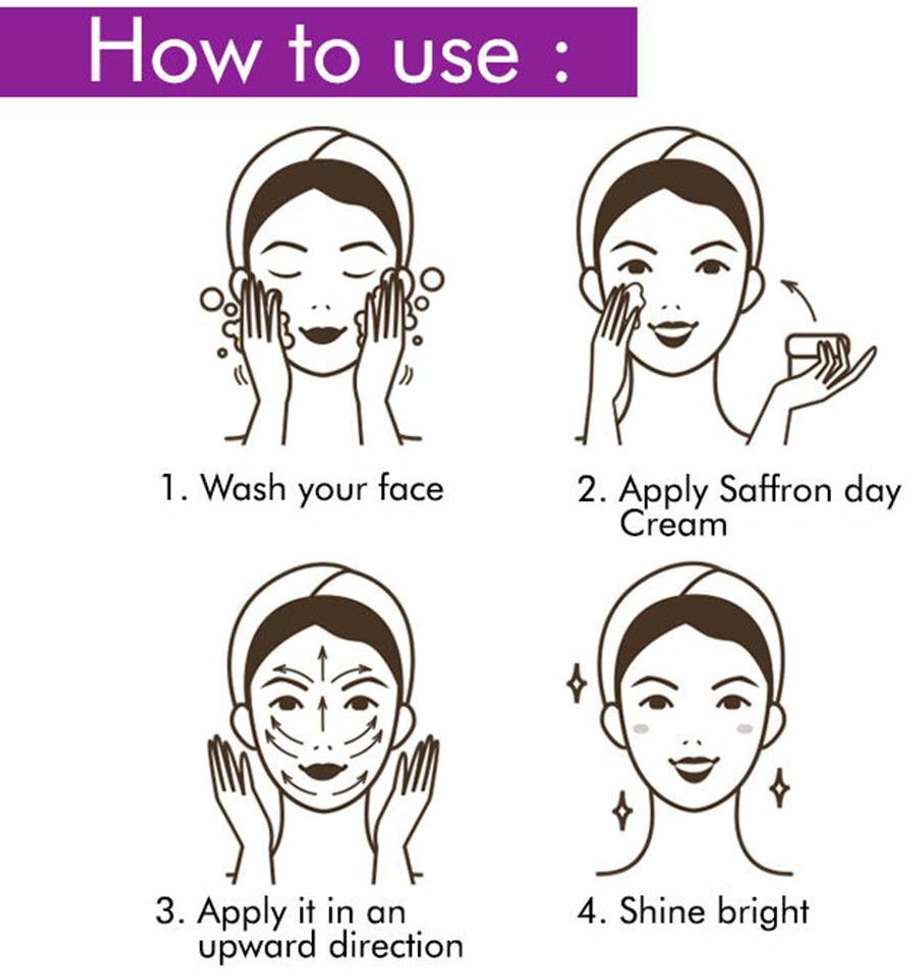 How to use :

1. Wash your face

2. Apply Saffron day Cream

3. Apply it in an upward direction

4. Shine bright