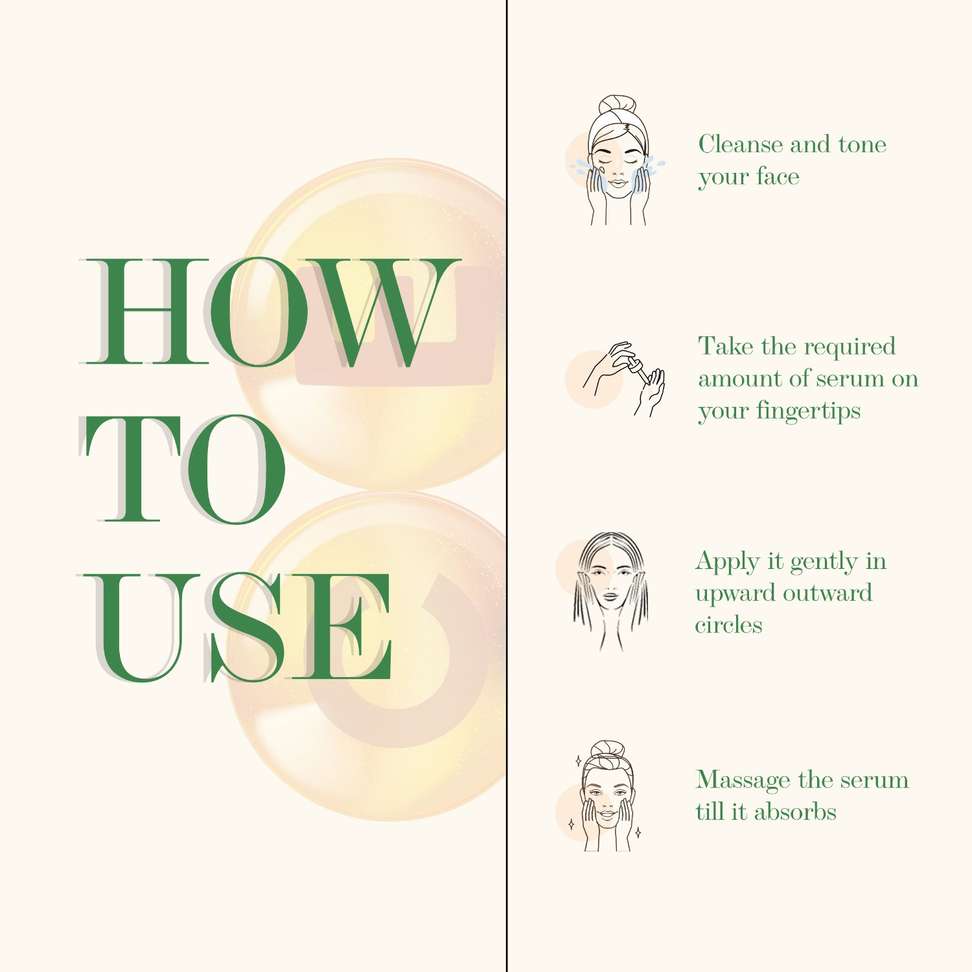 HOW
TO
USE

Cleanse and tone your face

Take the required amount of serum on your fingertips

Apply it gently in upward outward circles

Massage the serum till it absorbs